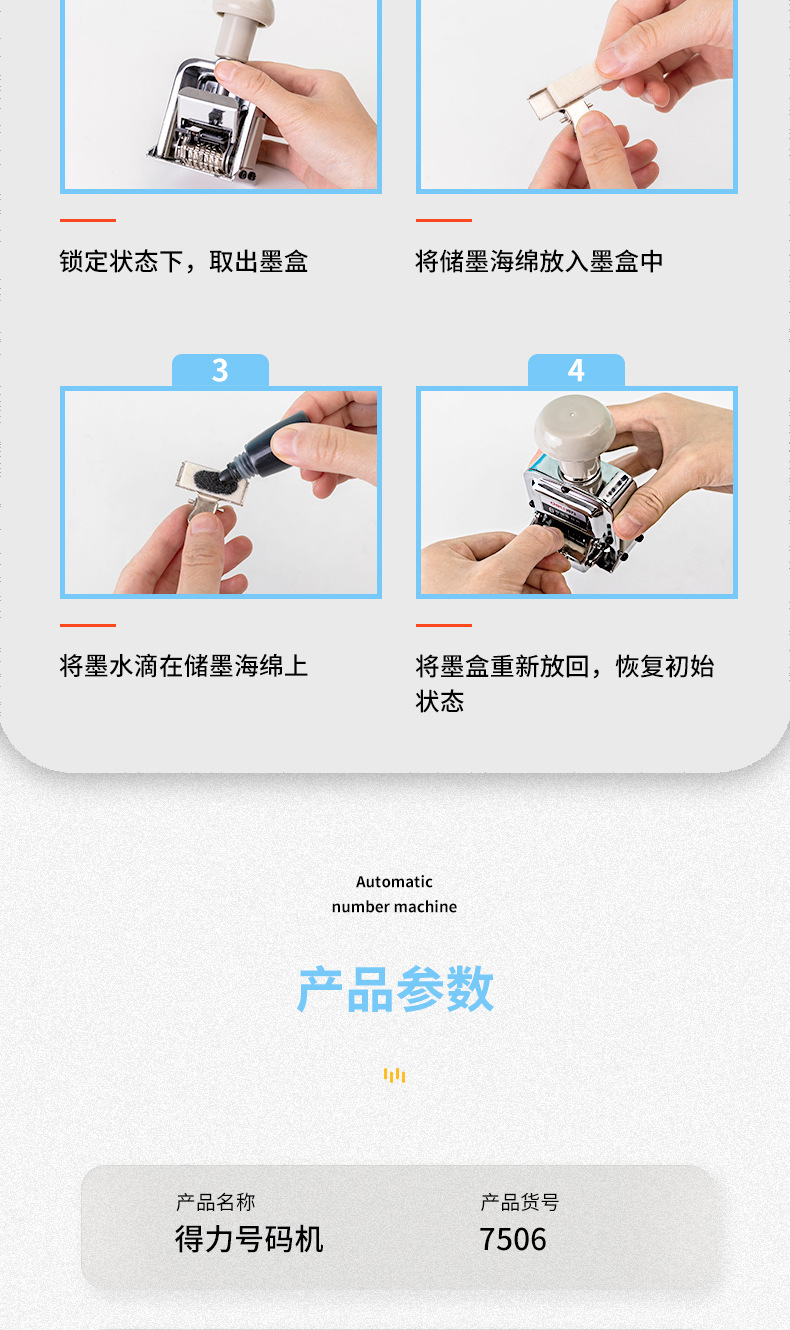 锁定状态下，取出墨盒

将储墨海绵放入墨盒中

3

将墨水滴在储墨海绵上

4

将墨盒重新放回，恢复初始状态

Automatic
number machine

产品参数

产品名称
得力号码机

产品货号
7506