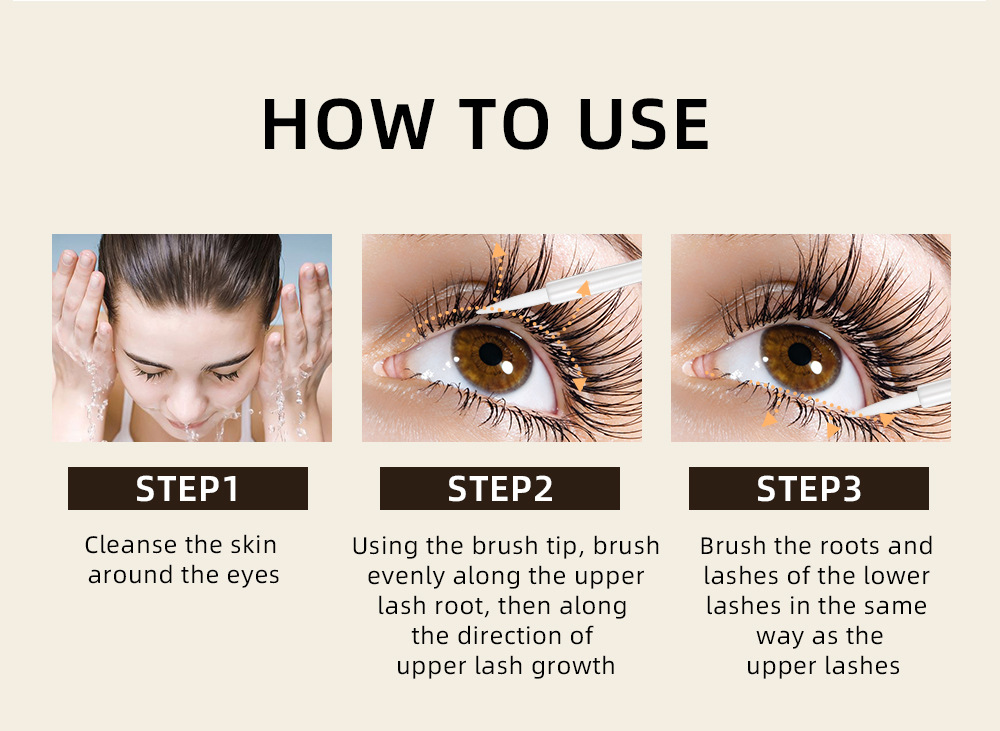 HOW TO USE

STEP1

Cleanse the skin around the eyes

STEP2

Using the brush tip, brush evenly along the upper lash root, then along the direction of upper lash growth

STEP3

Brush the roots and lashes of the lower lashes in the same way as the upper lashes