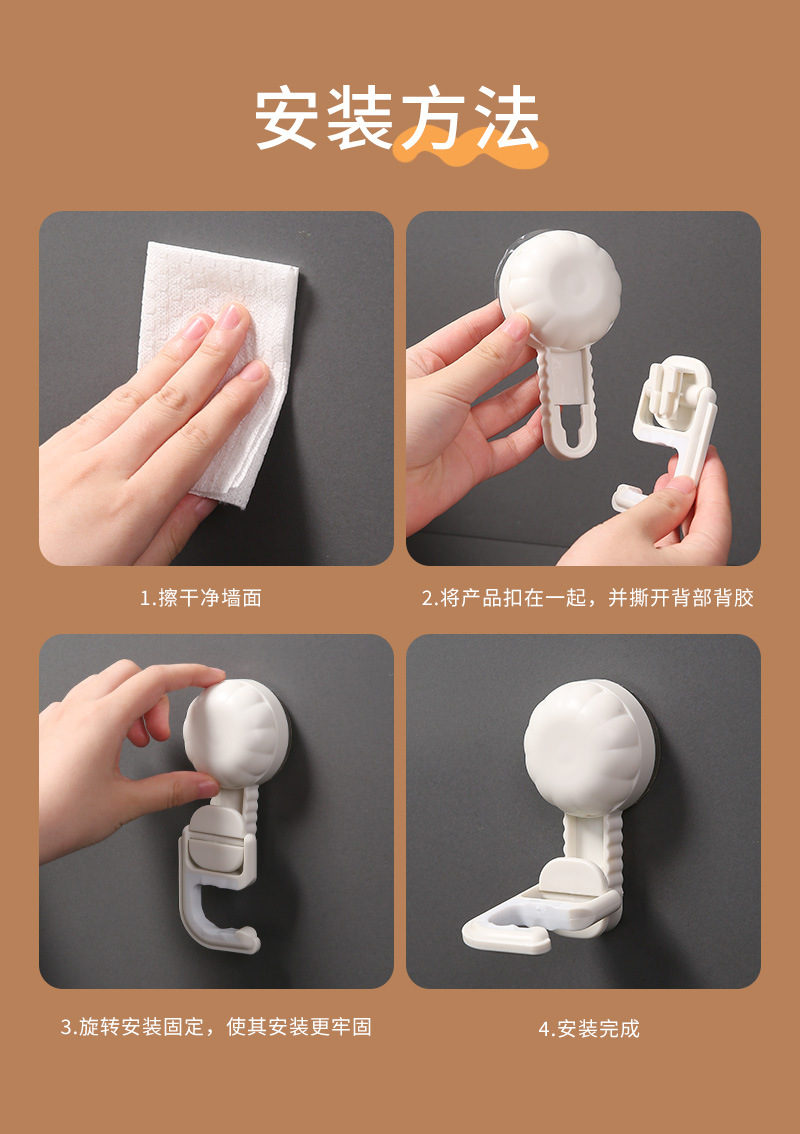 安装方法

1.擦干净墙面

2.将产品扣在一起，并撕开背部背胶

3.旋转安装固定，使其安装更牢固

4.安装完成