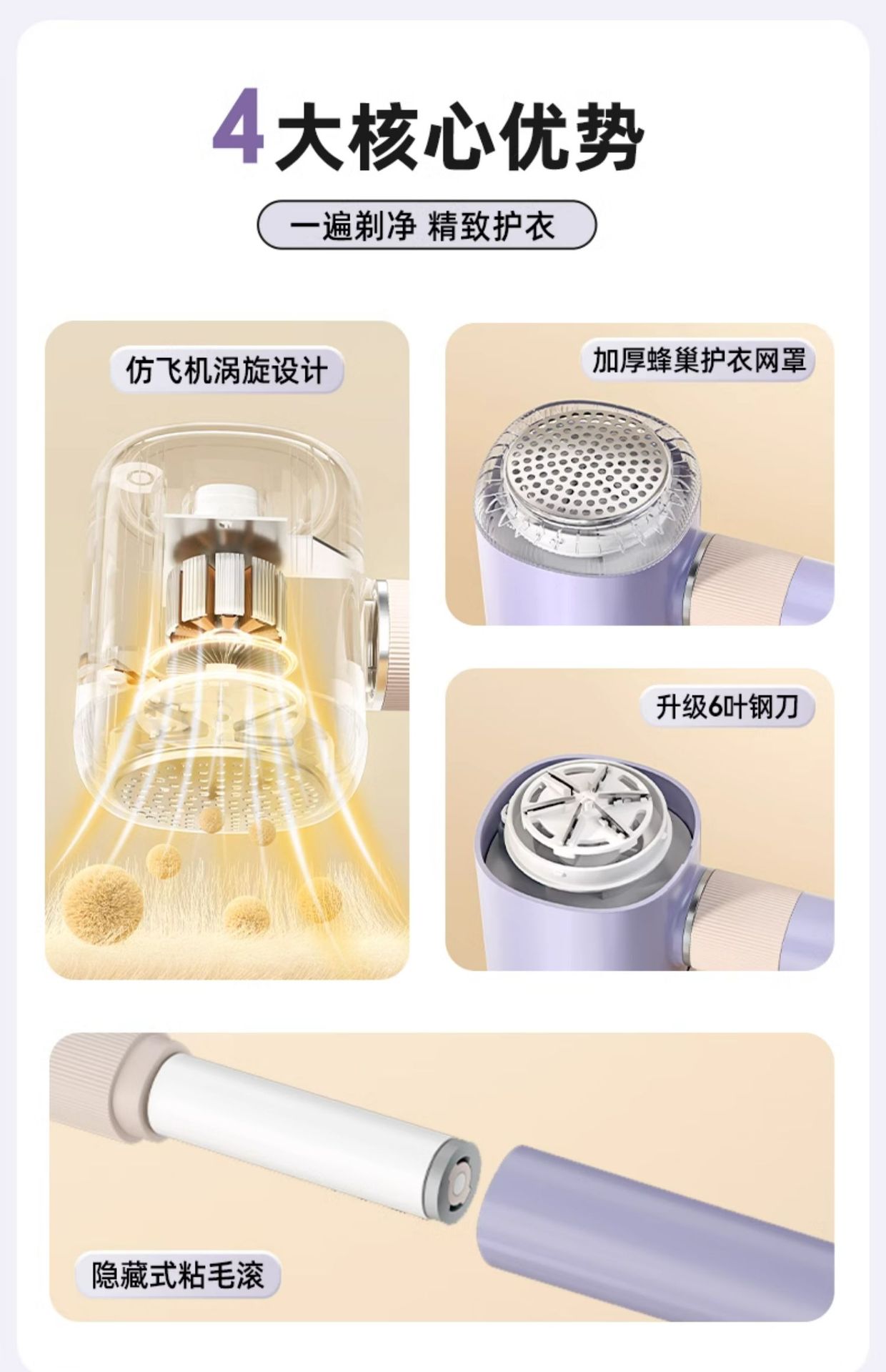 4大核心优势

一遍剃净 精致护衣

仿飞机涡旋设计

加厚蜂巢护衣网罩

升级6叶钢刀

隐藏式粘毛滚