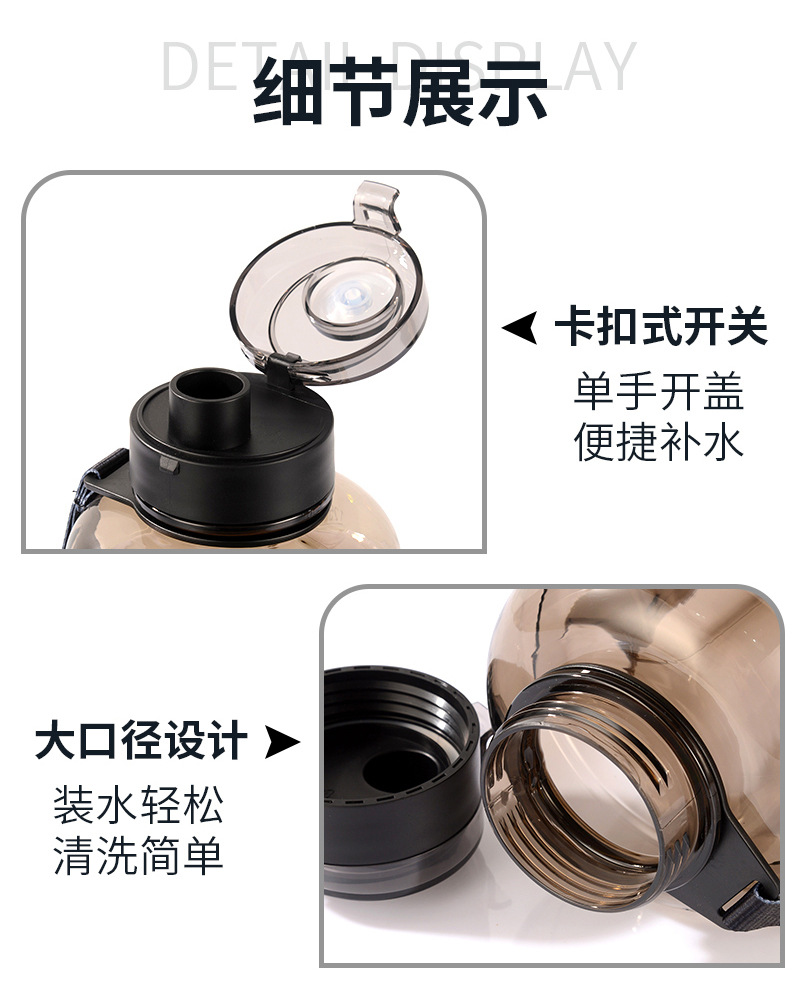 DETAIL DISPLAY
细节展示

卡扣式开关
单手开盖
便捷补水

大口径设计
装水轻松
清洗简单