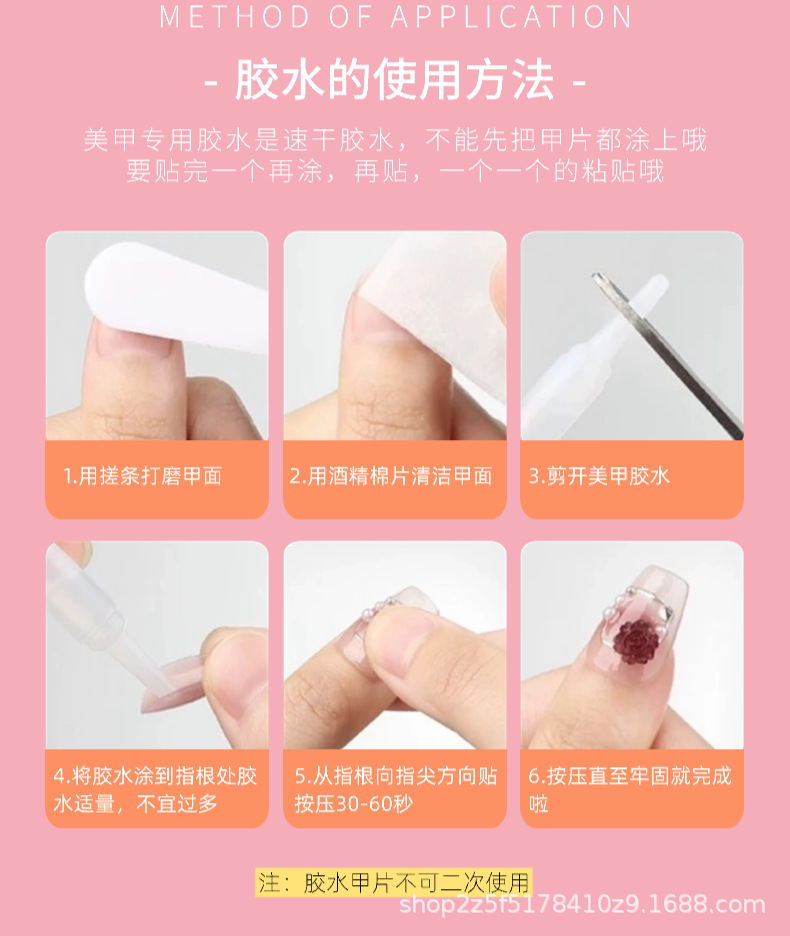 METHOD OF APPLICATION

- 胶水的使用方法 -

美甲专用胶水是速干胶水，不能先把甲片都涂上哦
要贴完一个再涂，再贴，一个一个的粘贴哦

1.用搓条打磨甲面

2.用酒精棉片清洁甲面

3.剪开美甲胶水

4.将胶水涂到指根处胶水适量，不宜过多

5.从指根向指尖方向贴按压30-60秒

6.按压直至牢固就完成啦

注：胶水甲片不可二次使用

shop2z5f5178410z9.1688.com