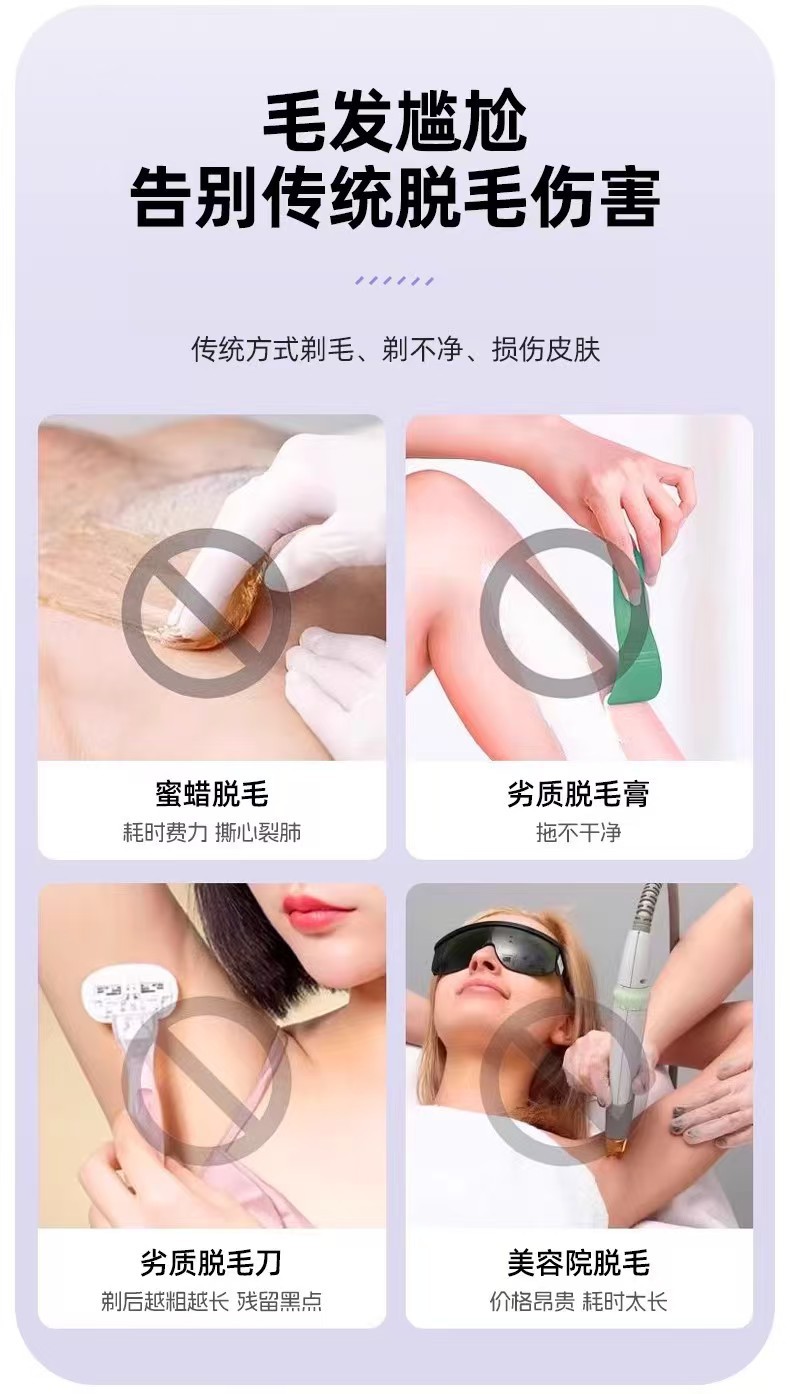 毛发尴尬
告别传统脱毛伤害

传统方式剃毛、剃不净、损伤皮肤

蜜蜡脱毛
耗时费力 撕心裂肺

劣质脱毛膏
拖不干净

劣质脱毛刀
剃后越粗越长 残留黑点

美容院脱毛
价格昂贵 耗时太长