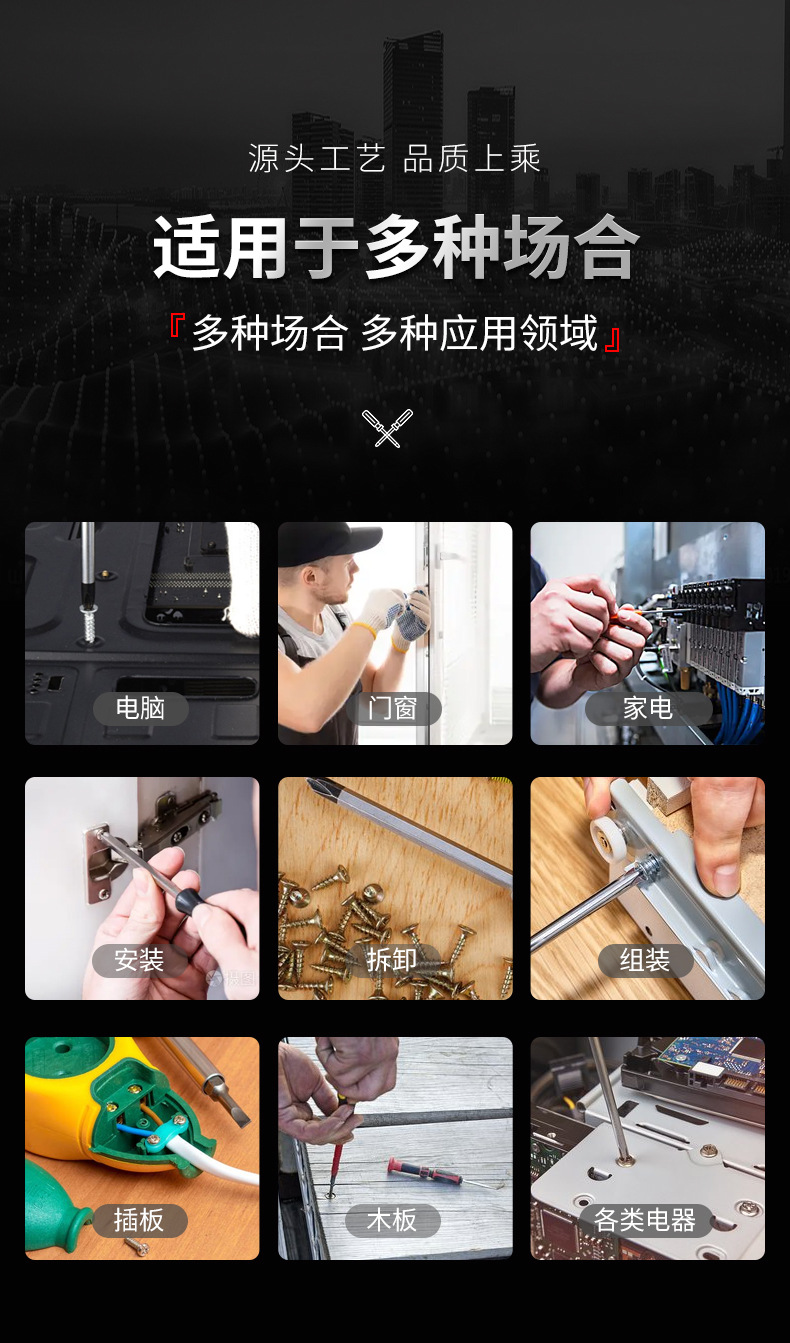 源头工艺 品质上乘

适用于多种场合

『多种场合 多种应用领域』

电脑

门窗

家电

安装

拆卸

组装

插板

木板

各类电器