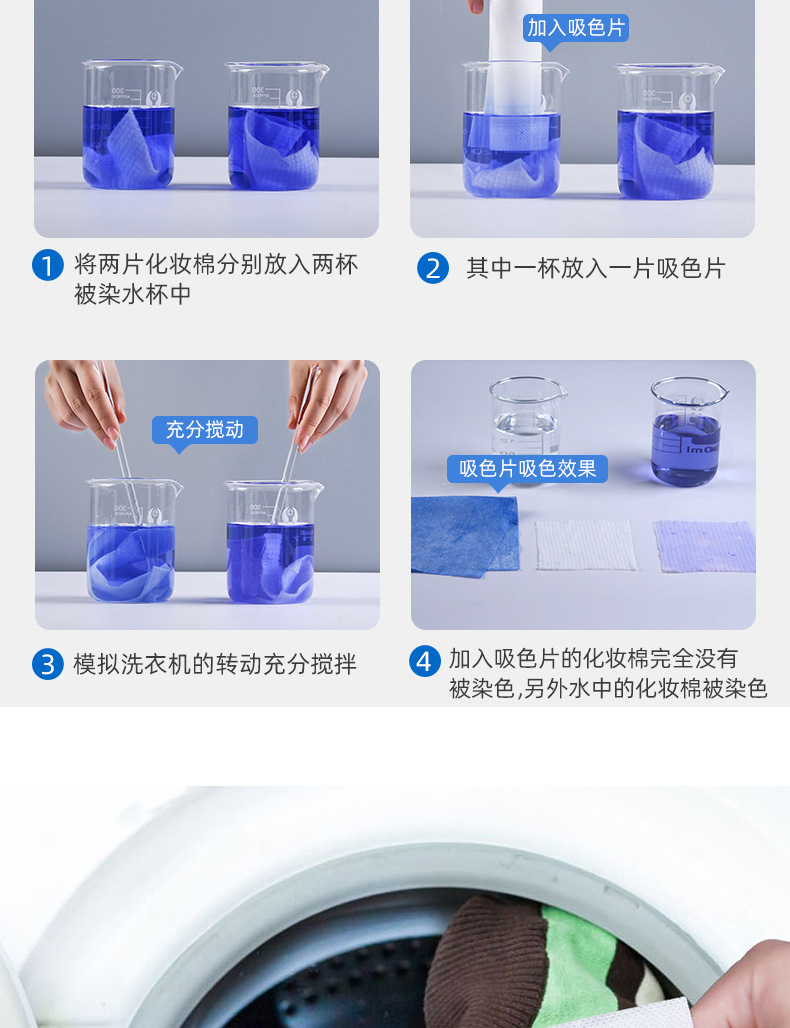 加入吸色片

1 将两片化妆棉分别放入两杯被染水杯中

2 其中一杯放入一片吸色片

充分搅动

吸色片吸色效果

3 模拟洗衣机的转动充分搅拌

4 加入吸色片的化妆棉完全没有被染色,另外水中的化妆棉被染色