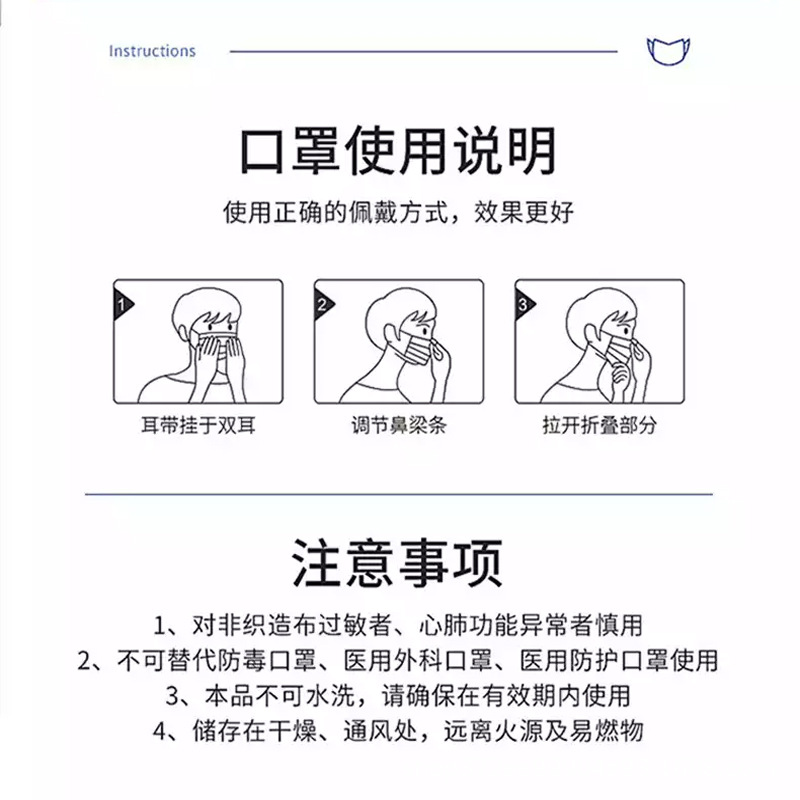 Instructions

口罩使用说明

使用正确的佩戴方式，效果更好

1

耳带挂于双耳

2

调节鼻梁条

3

拉开折叠部分

注意事项

1、对非织造布过敏者、心肺功能异常者慎用

2、不可替代防毒口罩、医用外科口罩、医用防护口罩使用

3、本品不可水洗，请确保在有效期内使用

4、储存在干燥、通风处，远离火源及易燃物