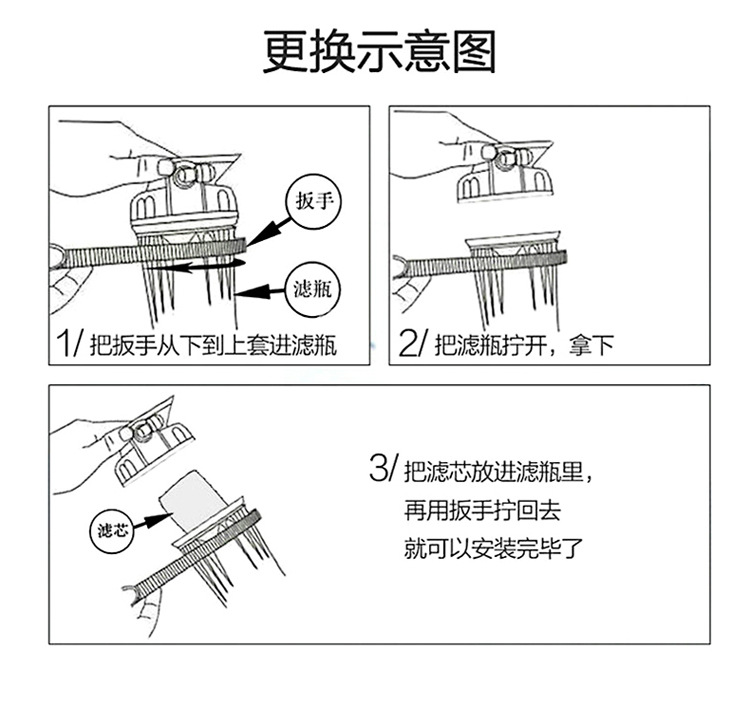 更换示意图

扳手

滤瓶

1/ 把扳手从下到上套进滤瓶

2/ 把滤瓶拧开，拿下

滤芯

3/ 把滤芯放进滤瓶里，
再用扳手拧回去
就可以安装完毕了