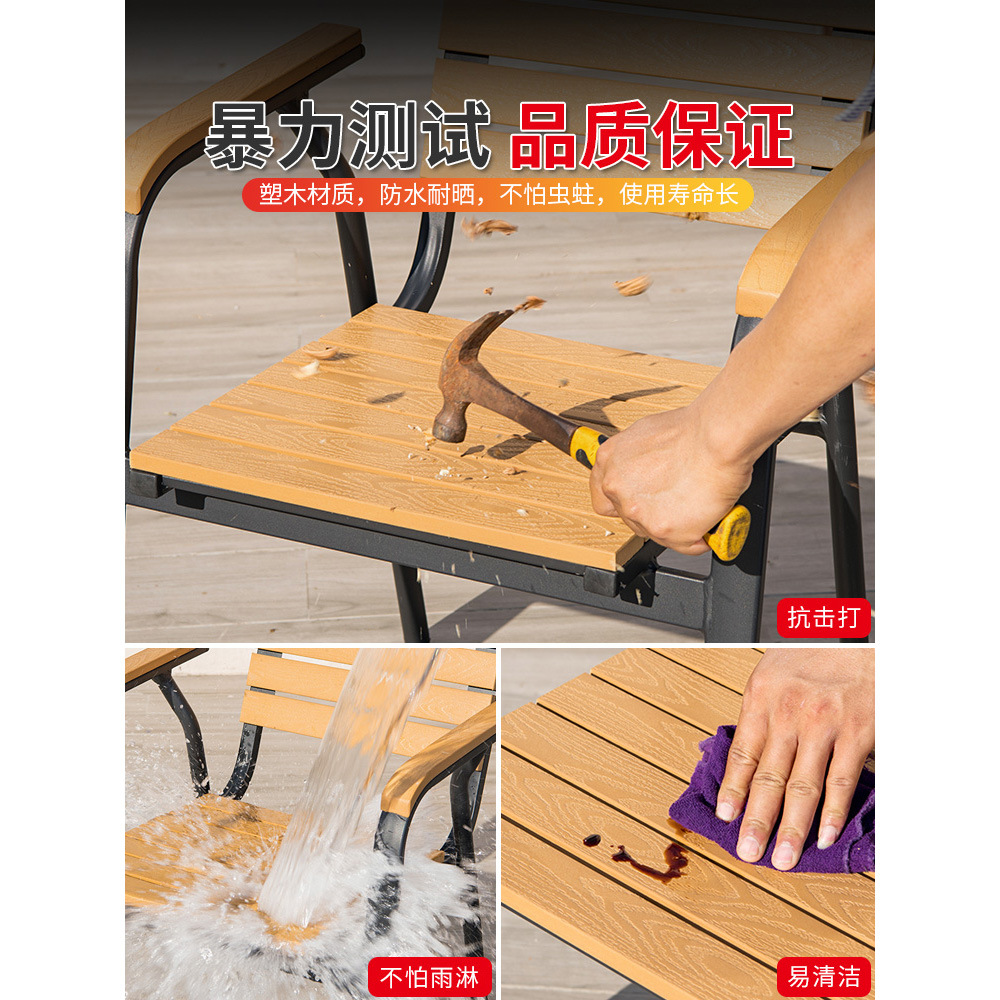 暴力测试 品质保证

塑木材质，防水耐晒，不怕虫蛀，使用寿命长

抗击打

不怕雨淋

易清洁