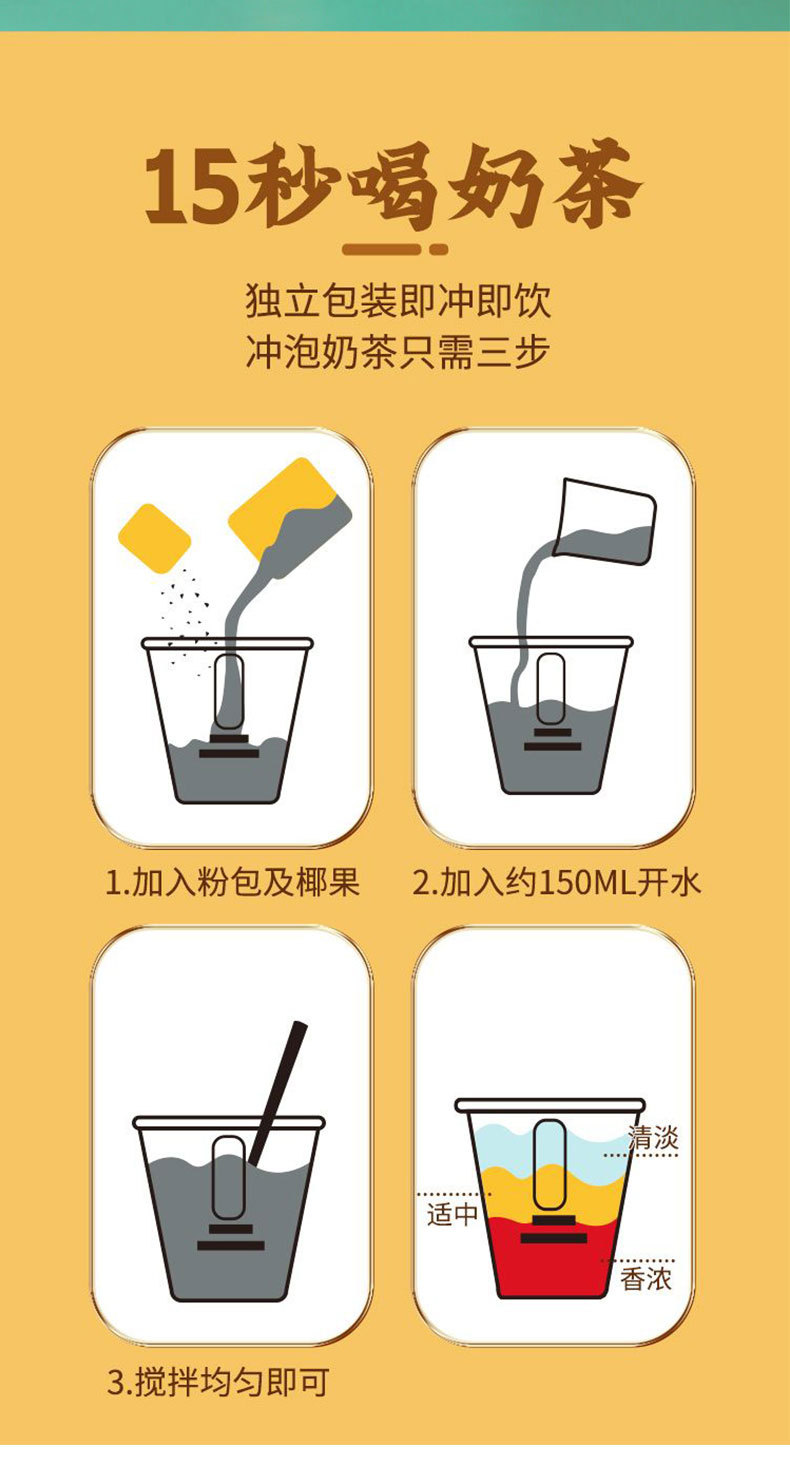 15秒喝奶茶

独立包装即冲即饮
冲泡奶茶只需三步

1.加入粉包及椰果

2.加入约150ML开水

3.搅拌均匀即可

清淡
适中
香浓