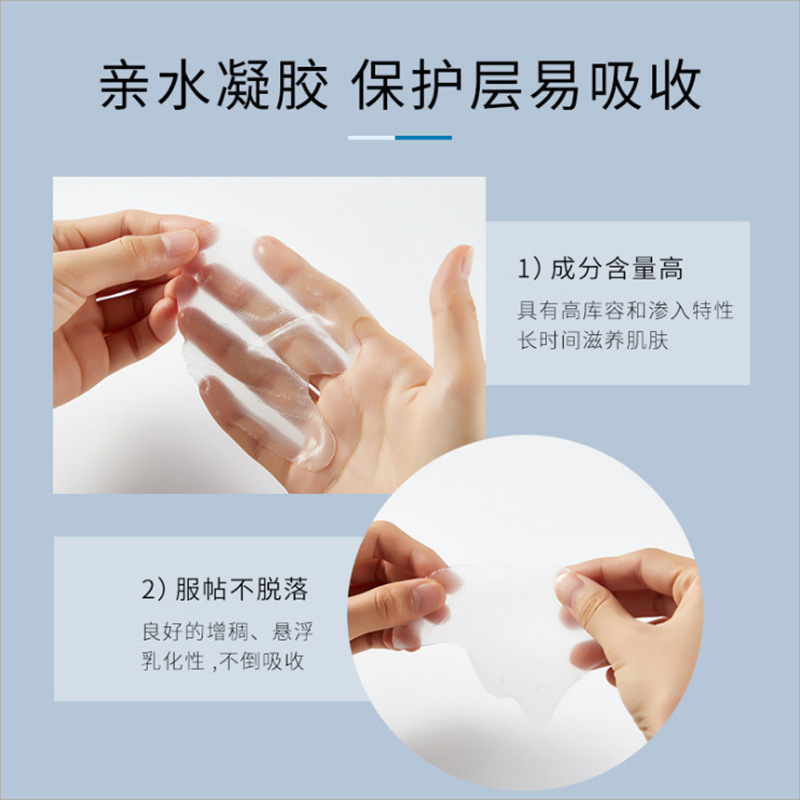 亲水凝胶 保护层易吸收

1）成分含量高

具有高库容和渗入特性
长时间滋养肌肤

2）服帖不脱落

良好的增稠、悬浮
乳化性，不倒吸收