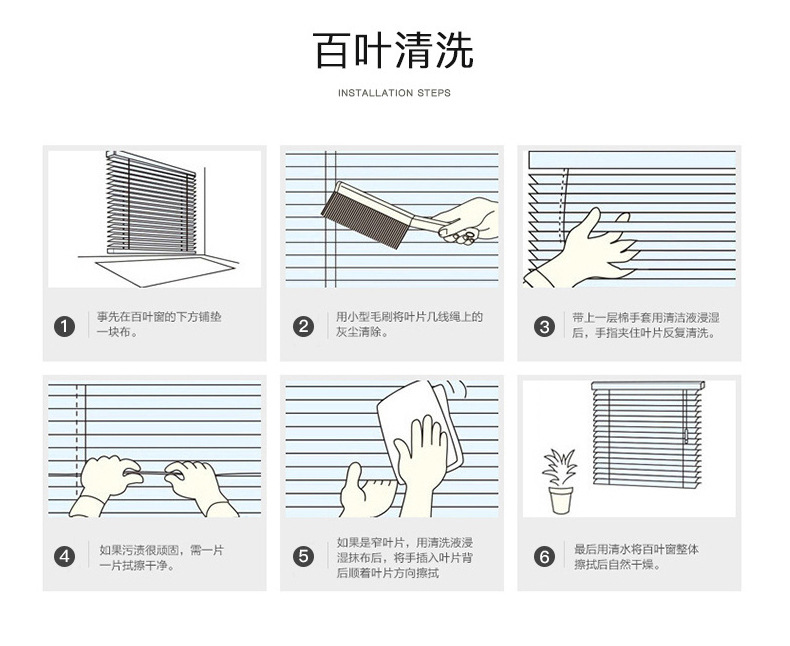 百叶清洗

INSTALLATION STEPS

1 事先在百叶窗的下方铺垫一块布。

2 用小型毛刷将叶片几线绳上的灰尘清除。

3 带上一层棉手套用清洁液浸湿后，手指夹住叶片反复清洗。

4 如果污渍很顽固，需一片一片拭擦干净。

5 如果是窄叶片，用清洗液浸湿抹布后，将手插入叶片背后顺着叶片方向擦拭

6 最后用清水将百叶窗整体擦拭后自然干燥。