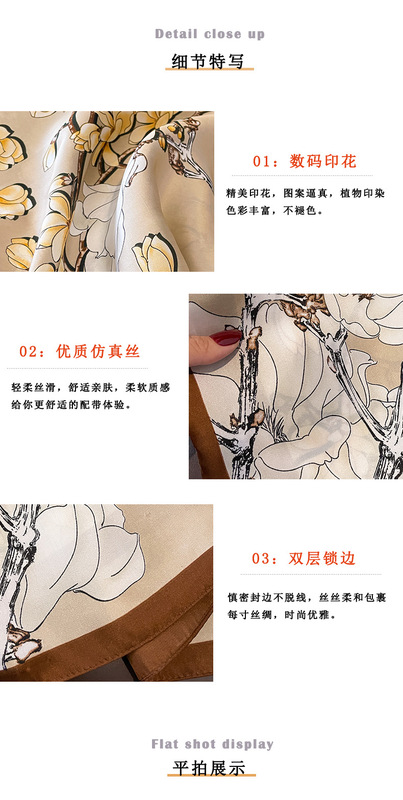 Detail close up

细节特写

01：数码印花

精美印花，图案逼真，植物印染色彩丰富，不褪色。

02：优质仿真丝

轻柔丝滑，舒适亲肤，柔软质感给你更舒适的配带体验。

03：双层锁边

慎密封边不脱线，丝丝柔和包裹每寸丝绸，时尚优雅。

Flat shot display

平拍展示