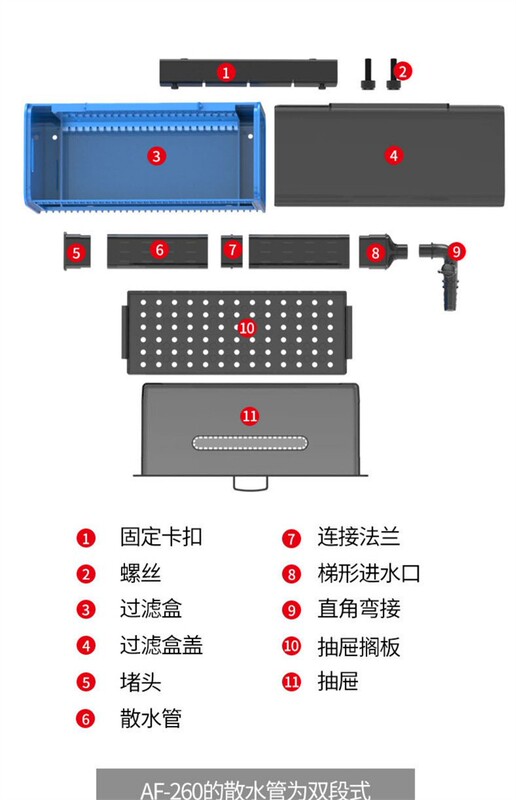 1
2
3
4
5
6
7
8
9
10
11

1 固定卡扣
2 螺丝
3 过滤盒
4 过滤盒盖
5 堵头
6 散水管

7 连接法兰
8 梯形进水口
9 直角弯接
10 抽屉搁板
11 抽屉

AF-260的散水管为双段式