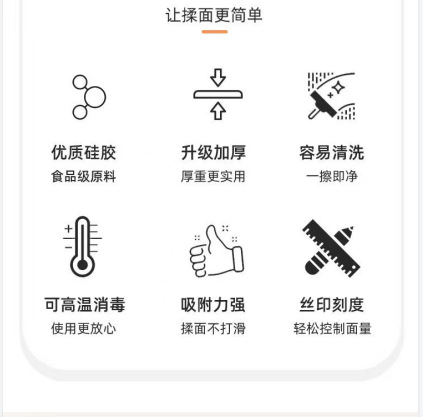 让揉面更简单

优质硅胶
食品级原料

升级加厚
厚重更实用

容易清洗
一擦即净

可高温消毒
使用更放心

吸附力强
揉面不打滑

丝印刻度
轻松控制面量