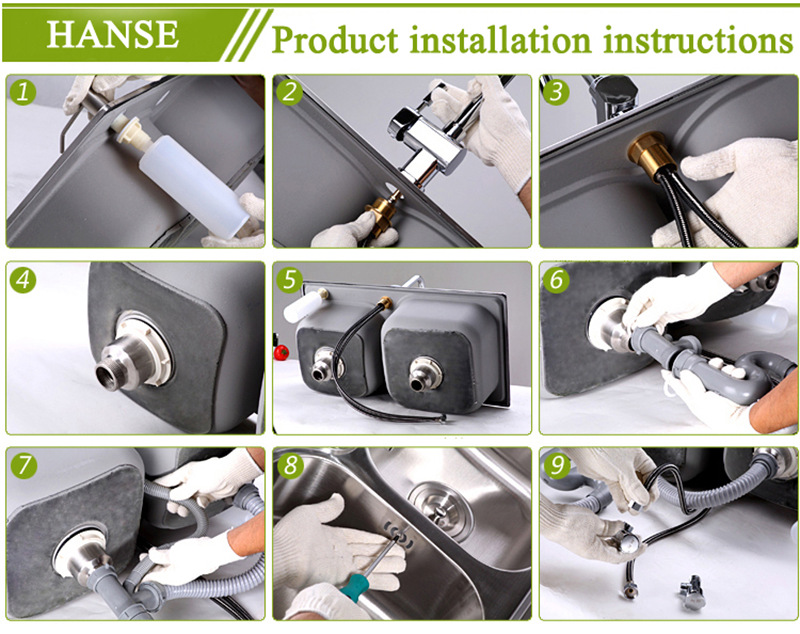 HANSE

Product installation instructions

1

2

3

4

5

6

7

8

9