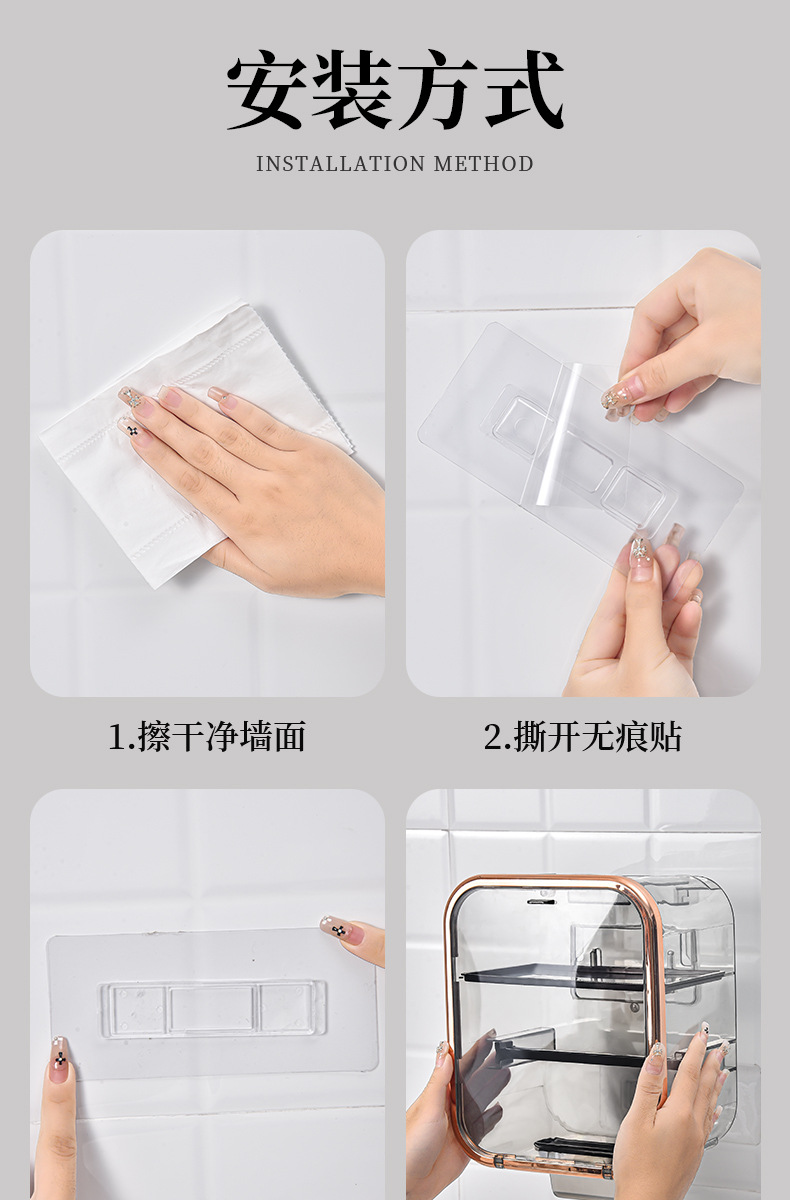 安装方式

INSTALLATION METHOD

1.擦干净墙面

2.撕开无痕贴