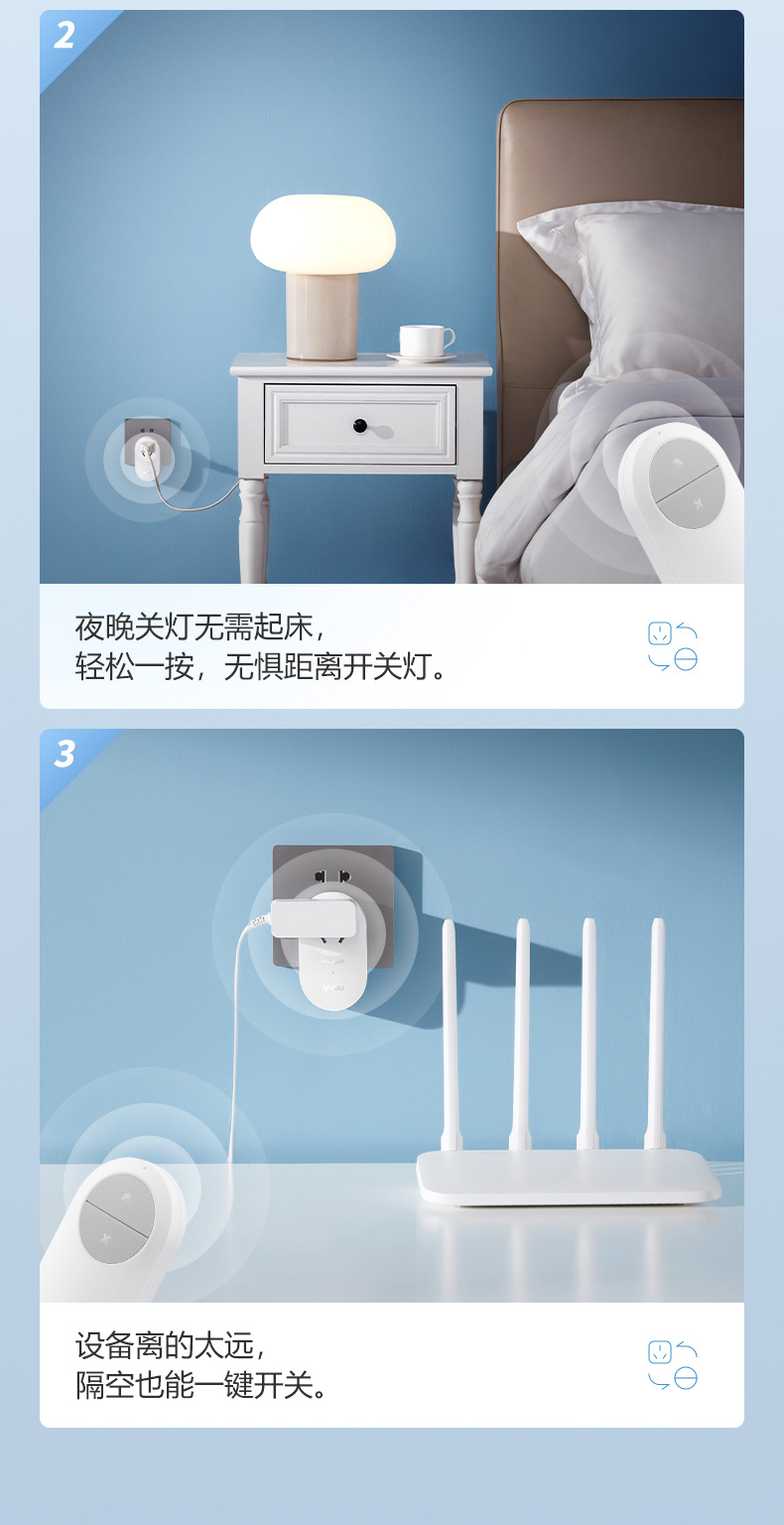 2

夜晚关灯无需起床，
轻松一按，无惧距离开关灯。

3

设备离的太远，
隔空也能一键开关。