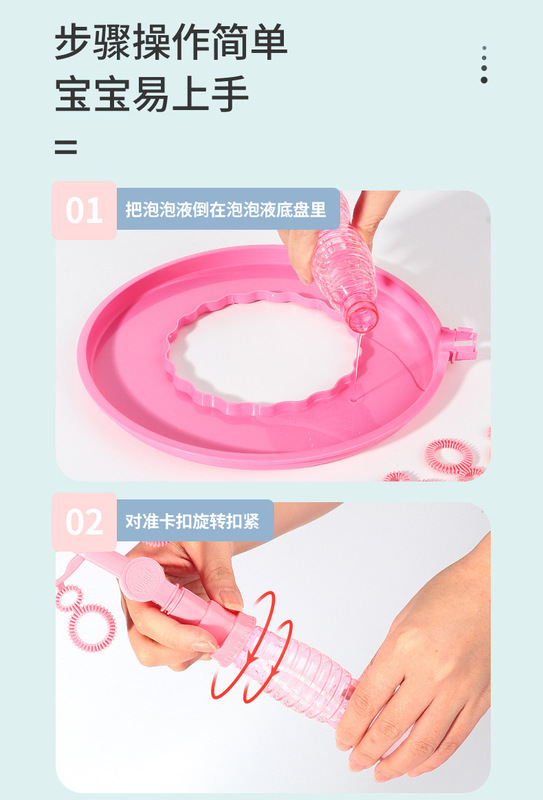 步骤操作简单
宝宝易上手

01 把泡泡液倒在泡泡液底盘里

02 对准卡扣旋转扣紧