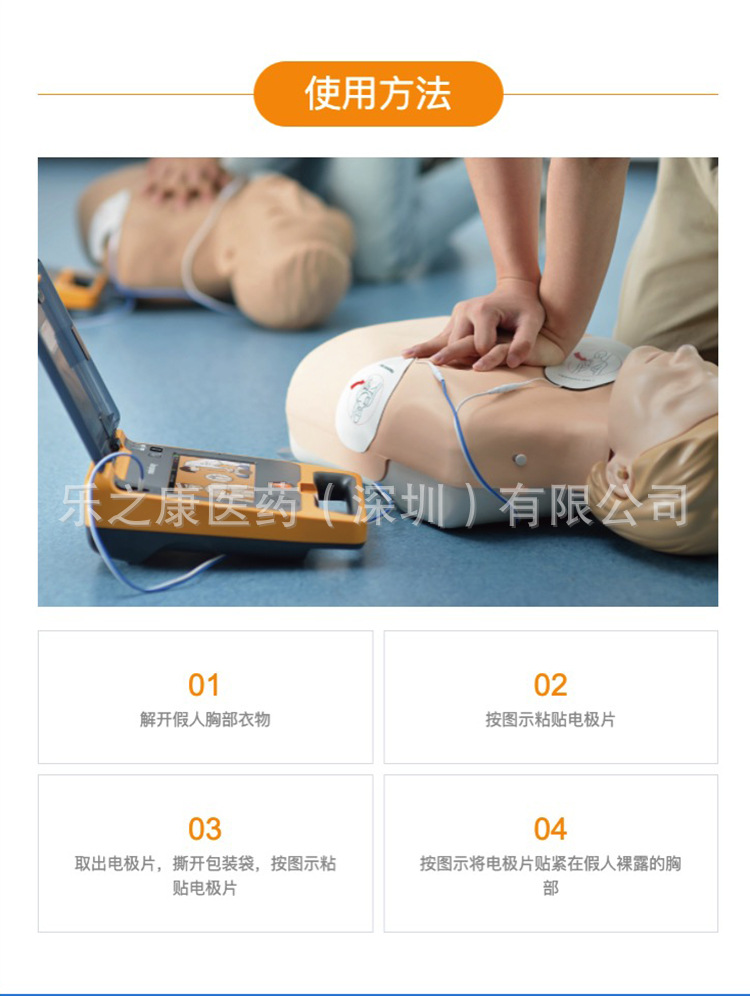 使用方法

乐之康医药（深圳）有限公司

01
解开假人胸部衣物

02
按图示粘贴电极片

03
取出电极片，撕开包装袋，按图示粘贴电极片

04
按图示将电极片贴紧在假人裸露的胸部