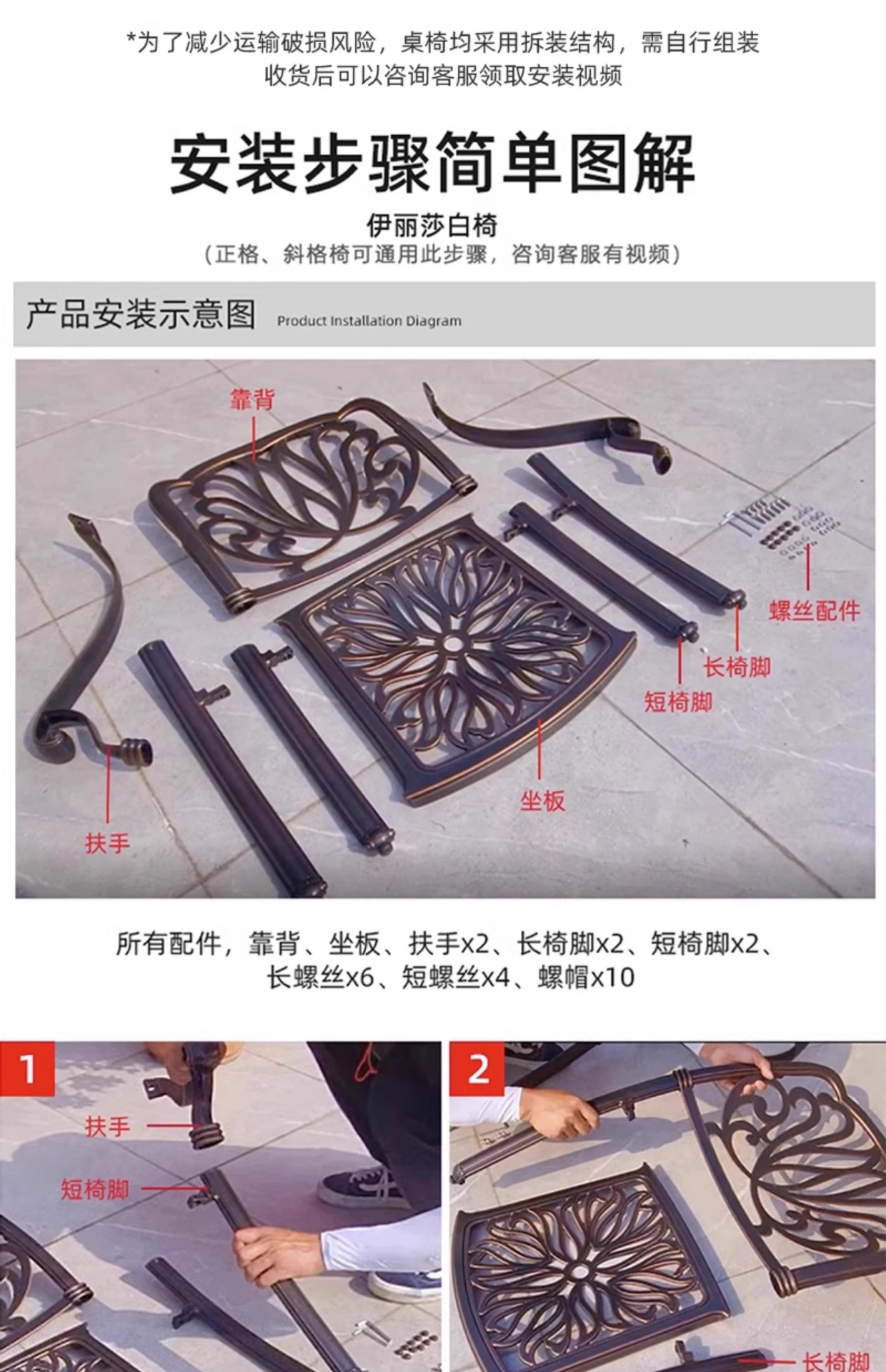 *为了减少运输破损风险，桌椅均采用拆装结构，需自行组装
收货后可以咨询客服领取安装视频

安装步骤简单图解

伊丽莎白椅
（正格、斜格椅可通用此步骤，咨询客服有视频）

产品安装示意图 Product Installation Diagram

靠背
螺丝配件
长椅脚
短椅脚
坐板
扶手

所有配件，靠背、坐板、扶手x2、长椅脚x2、短椅脚x2、长螺丝x6、短螺丝x4、螺帽x10

1
扶手
短椅脚

2
长椅脚