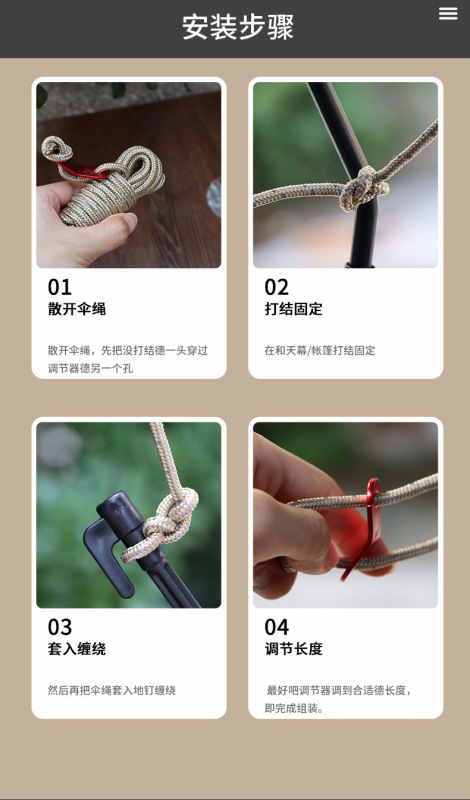 安装步骤

01
散开伞绳

散开伞绳，先把没打结德一头穿过调节器德另一个孔

02
打结固定

在和天幕/帐篷打结固定

03
套入缠绕

然后再把伞绳套入地钉缠绕

04
调节长度

最好吧调节器调到合适德长度，即完成组装。