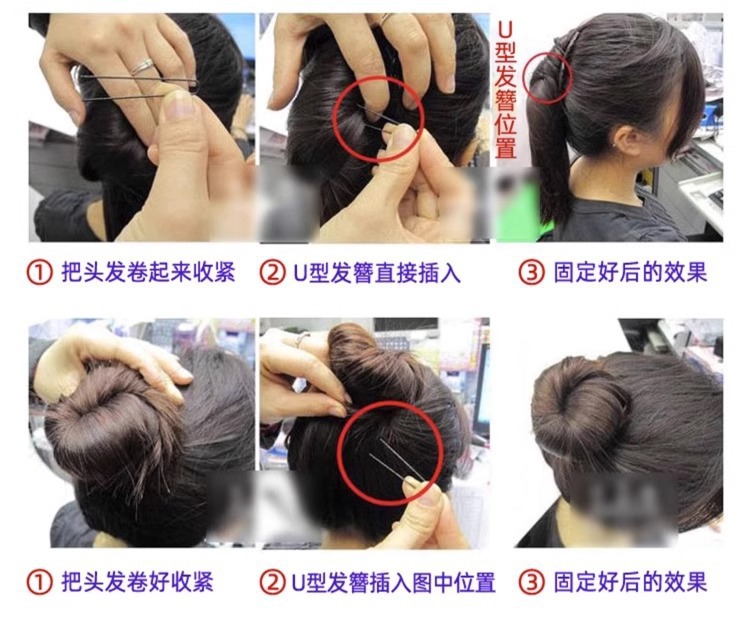 U型发簪位置

① 把头发卷起来收紧

② U型发簪直接插入

③ 固定好后的效果

① 把头发卷好收紧

② U型发簪插入图中位置

③ 固定好后的效果