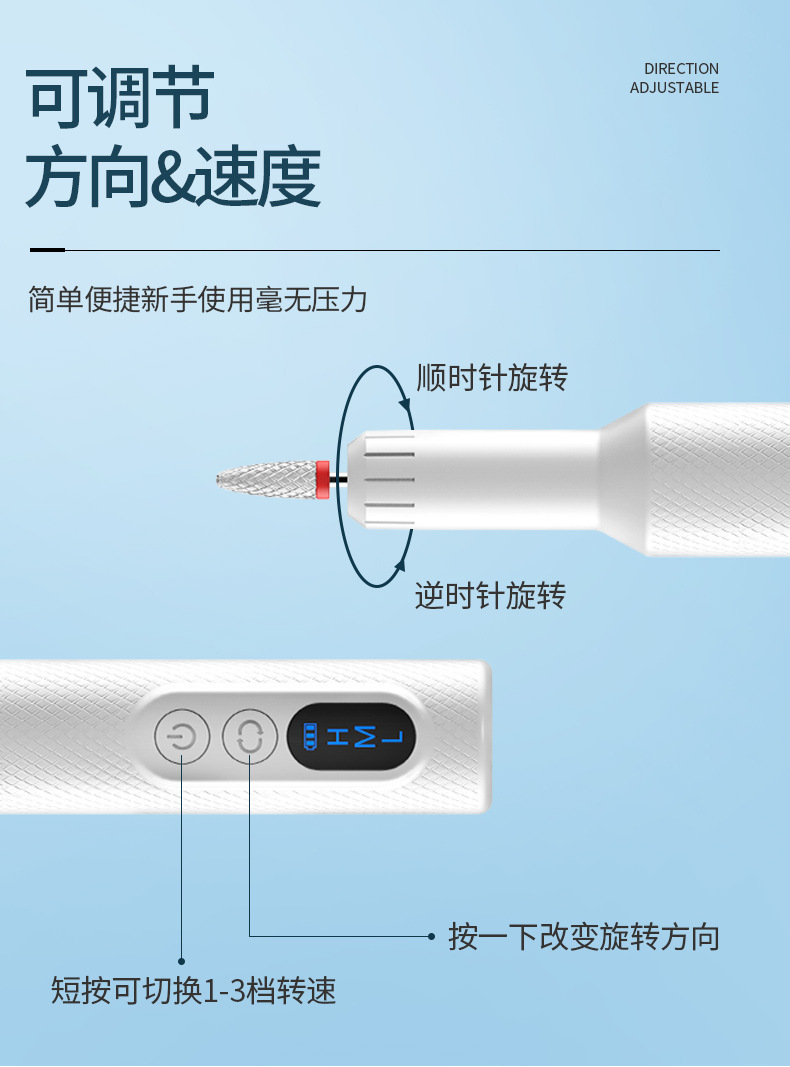 可调节
方向&速度

DIRECTION
ADJUSTABLE

简单便捷新手使用毫无压力

顺时针旋转

逆时针旋转

H M L

按一下改变旋转方向

短按可切换1-3档转速