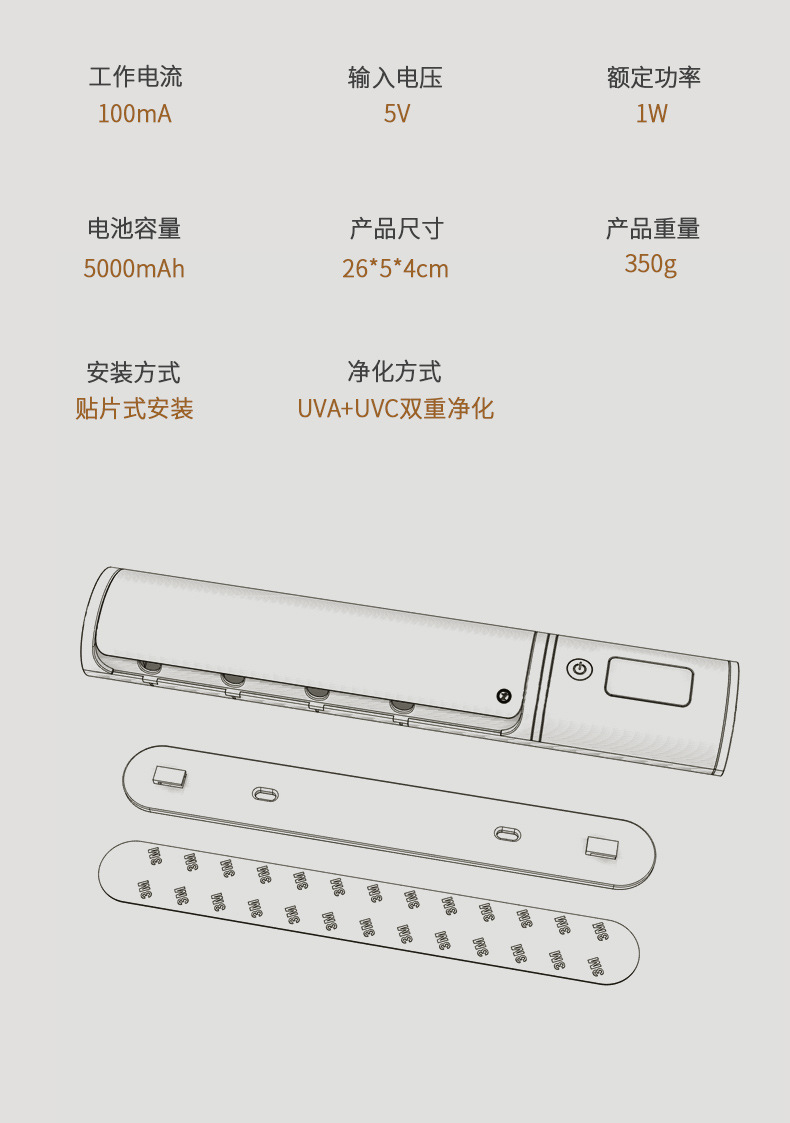 工作电流
100mA

输入电压
5V

额定功率
1W

电池容量
5000mAh

产品尺寸
26*5*4cm

产品重量
350g

安装方式
贴片式安装

净化方式
UVA+UVC双重净化

3M 3M 3M 3M 3M 3M 3M 3M 3M 3M 3M 3M 3M
3M 3M 3M 3M 3M 3M 3M 3M 3M 3M 3M 3M 3M