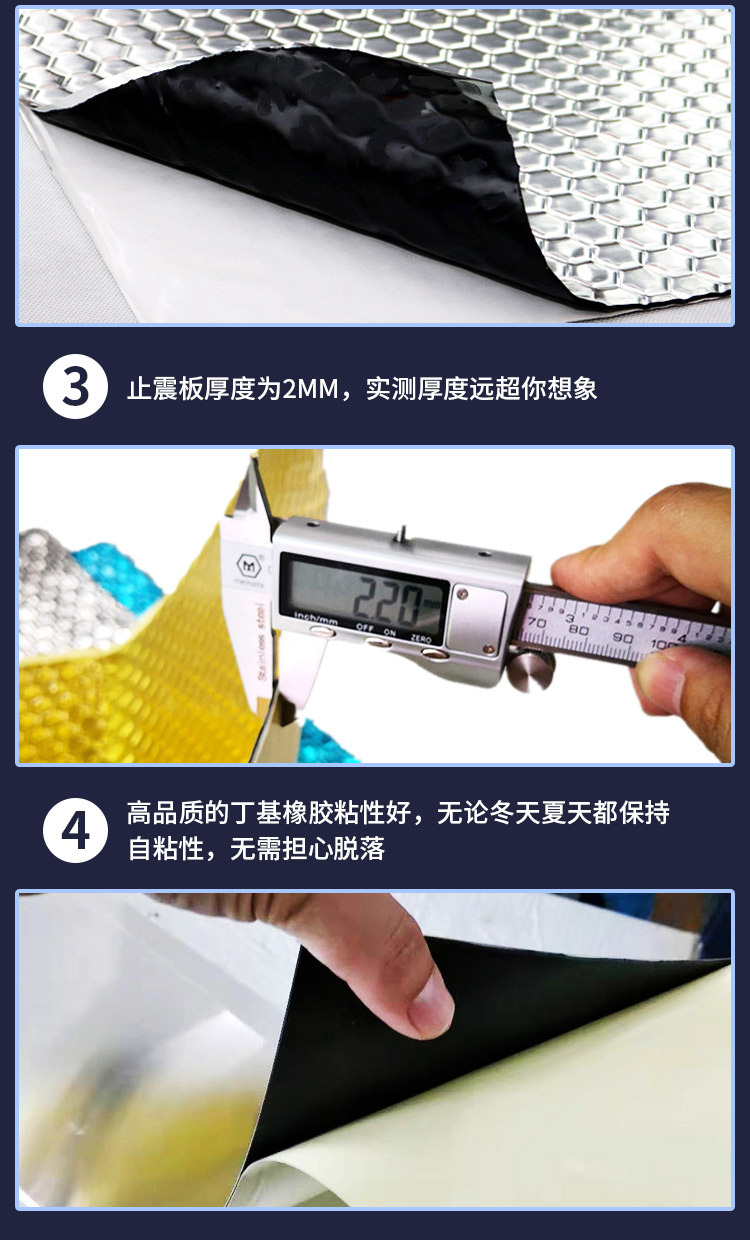 3 止震板厚度为2MM，实测厚度远超你想象

2.20

inch/mm OFF ON ZERO

Stainless steel

70 80 90 100

4 高品质的丁基橡胶粘性好，无论冬天夏天都保持自粘性，无需担心脱落