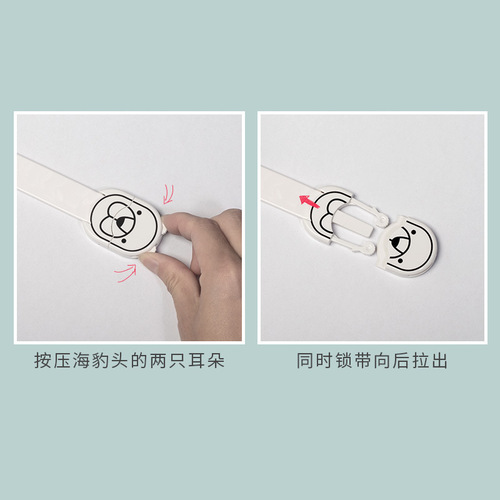 按压海豹头的两只耳朵

同时锁带向后拉出