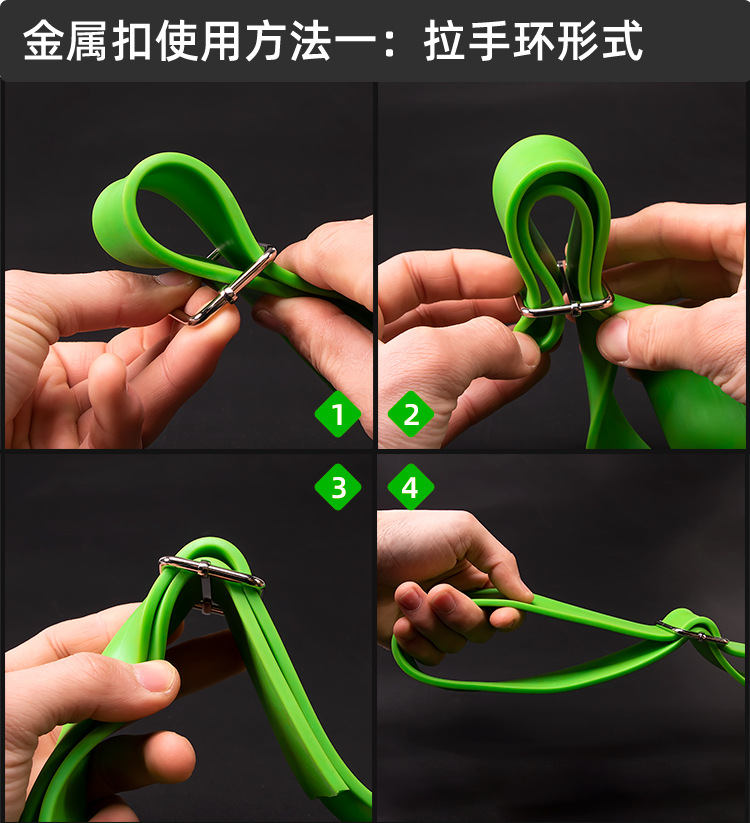 金属扣使用方法一：拉手环形式

1

2

3

4