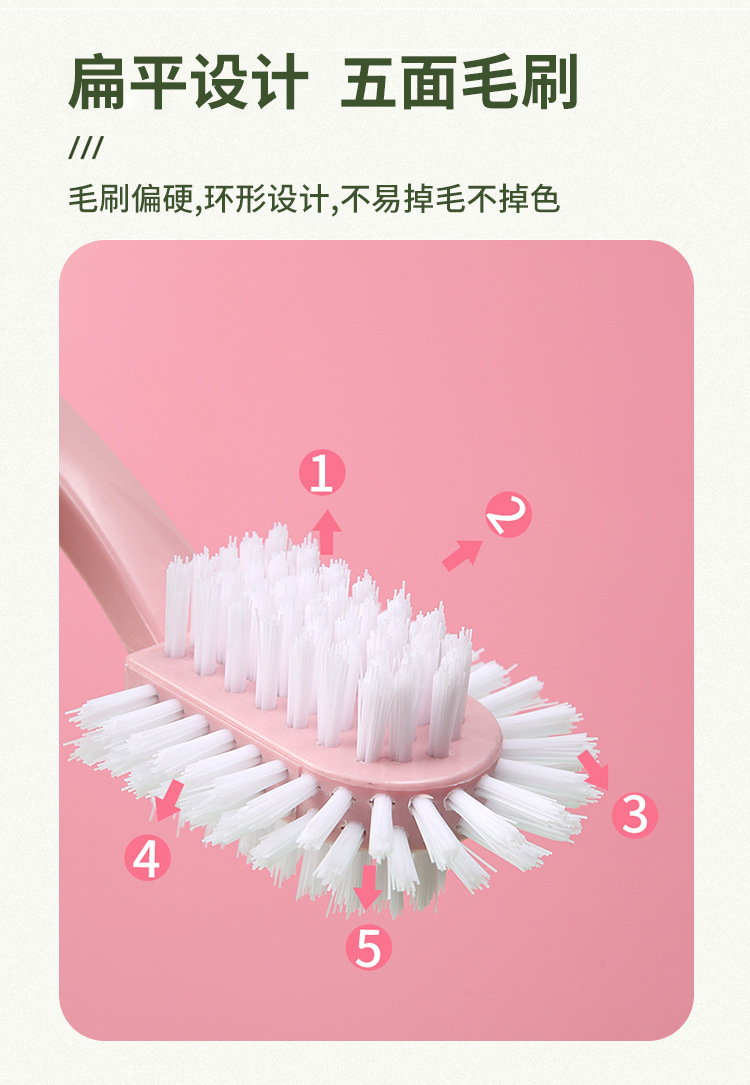 扁平设计 五面毛刷

///

毛刷偏硬,环形设计,不易掉毛不掉色

1

2

3

4

5