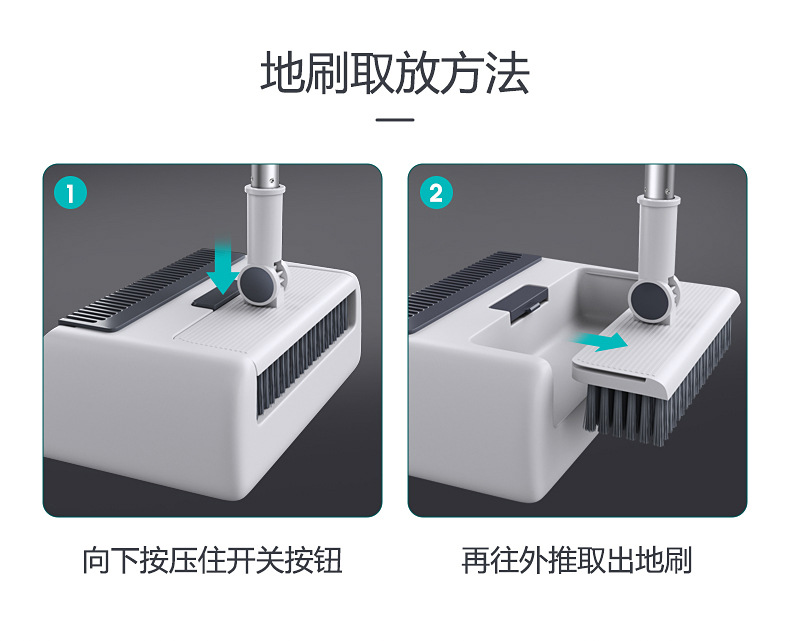 地刷取放方法

1

向下按压住开关按钮

2

再往外推取出地刷