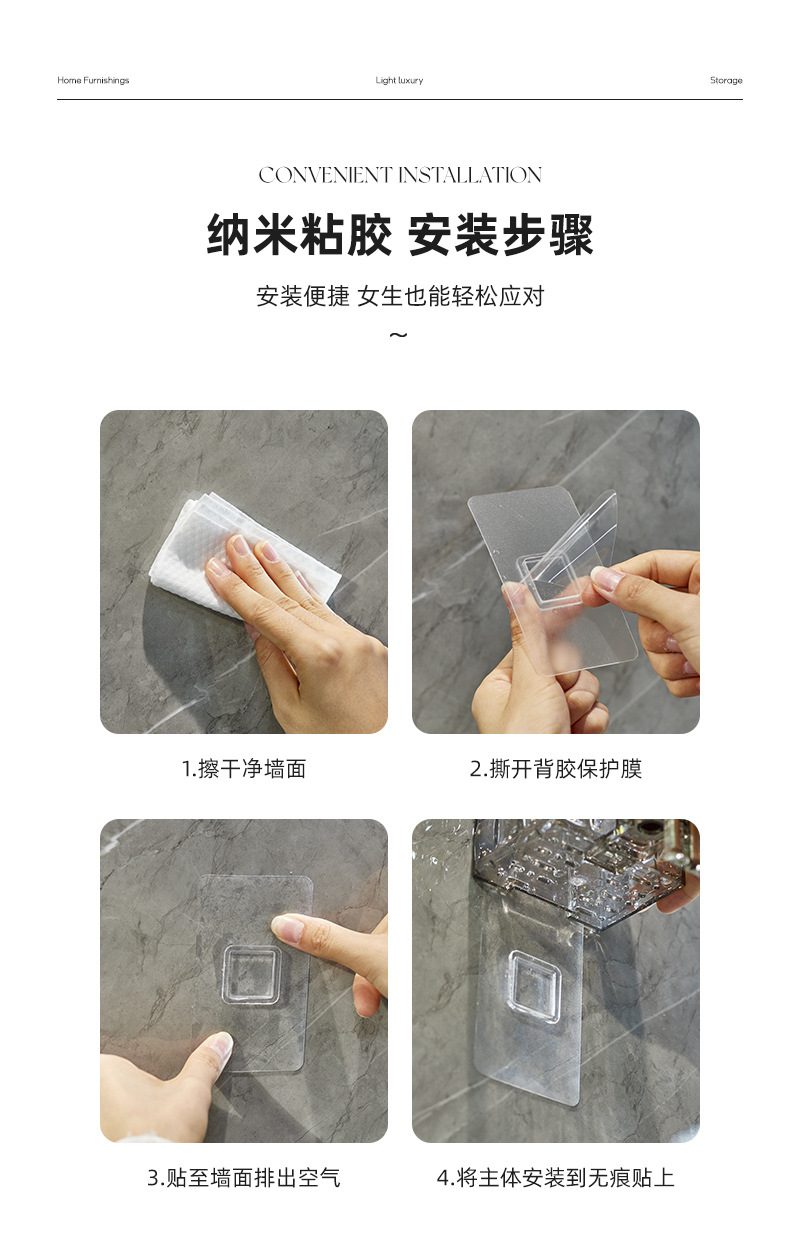 Home Furnishings Light luxury Storage

CONVENIENT INSTALLATION

纳米粘胶 安装步骤

安装便捷 女生也能轻松应对

~

1.擦干净墙面

2.撕开背胶保护膜

3.贴至墙面排出空气

4.将主体安装到无痕贴上