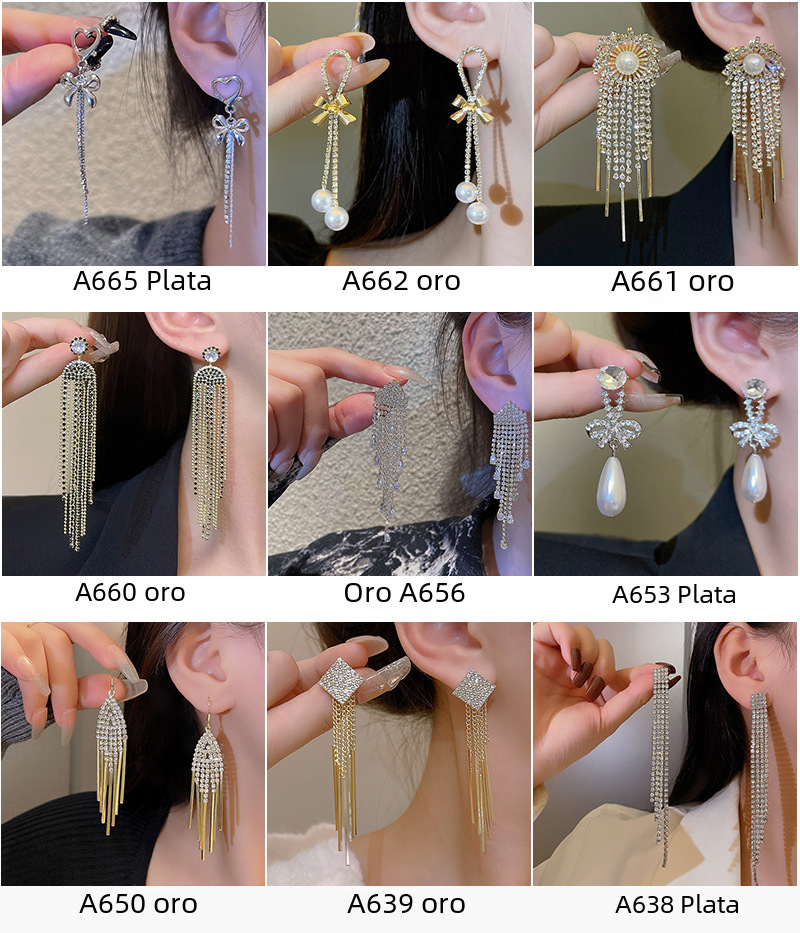 A665 Plata

A662 oro

A661 oro

A660 oro

Oro A656

A653 Plata

A650 oro

A639 oro

A638 Plata