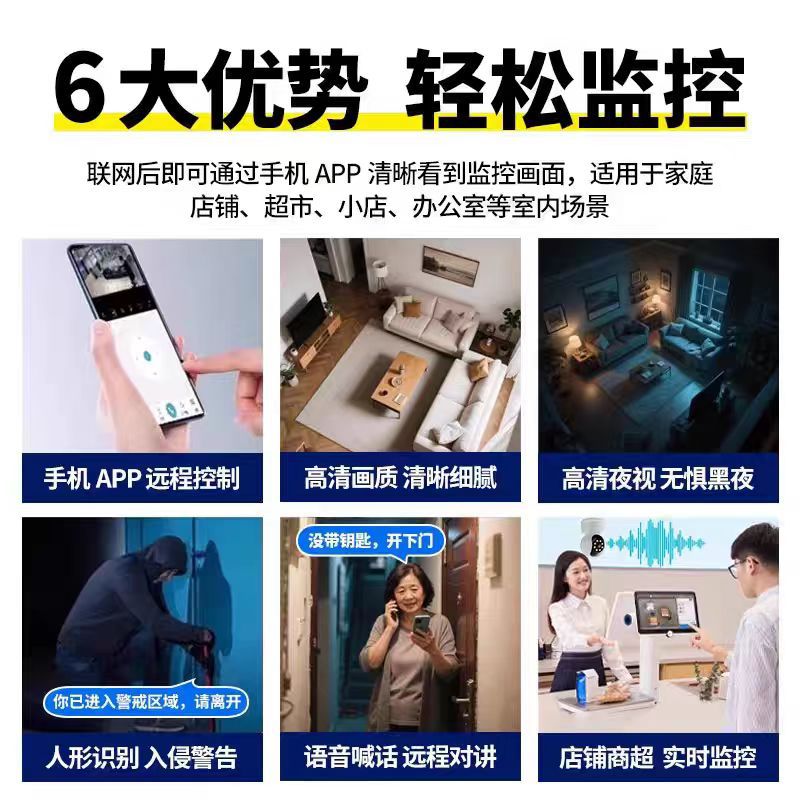 6大优势 轻松监控

联网后即可通过手机 APP 清晰看到监控画面，适用于家庭店铺、超市、小店、办公室等室内场景

手机 APP 远程控制

高清画质 清晰细腻

高清夜视 无惧黑夜

你已进入警戒区域，请离开

人形识别 入侵警告

没带钥匙，开下门

语音喊话 远程对讲

店铺商超 实时监控