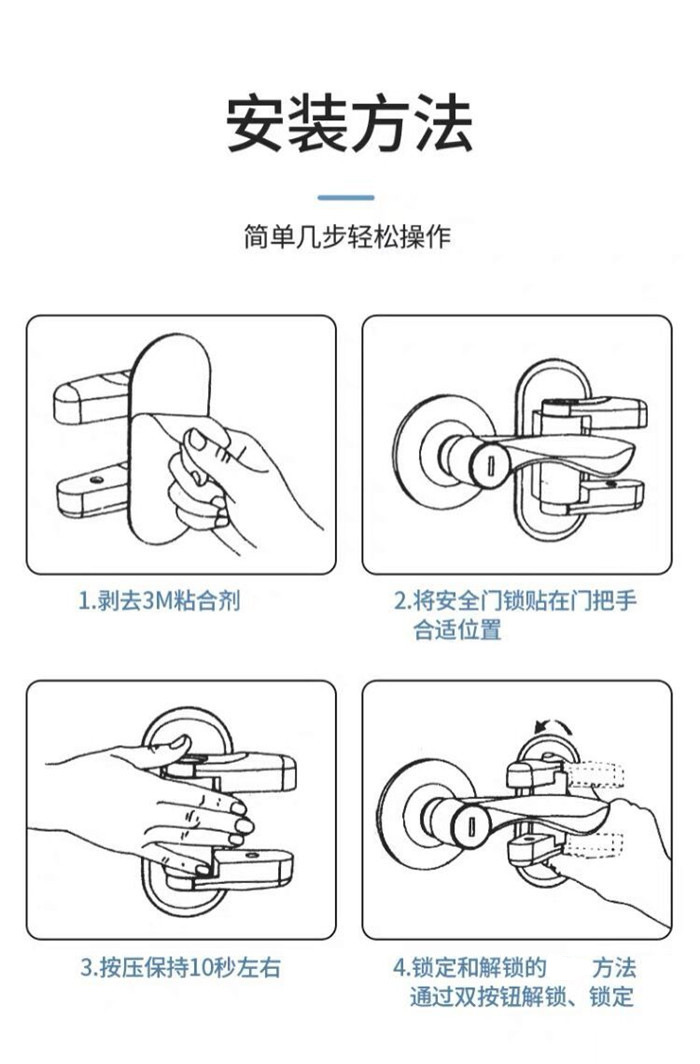 安装方法

简单几步轻松操作

1.剥去3M粘合剂

2.将安全门锁贴在门把手合适位置

3.按压保持10秒左右

4.锁定和解锁的 方法
通过双按钮解锁、锁定