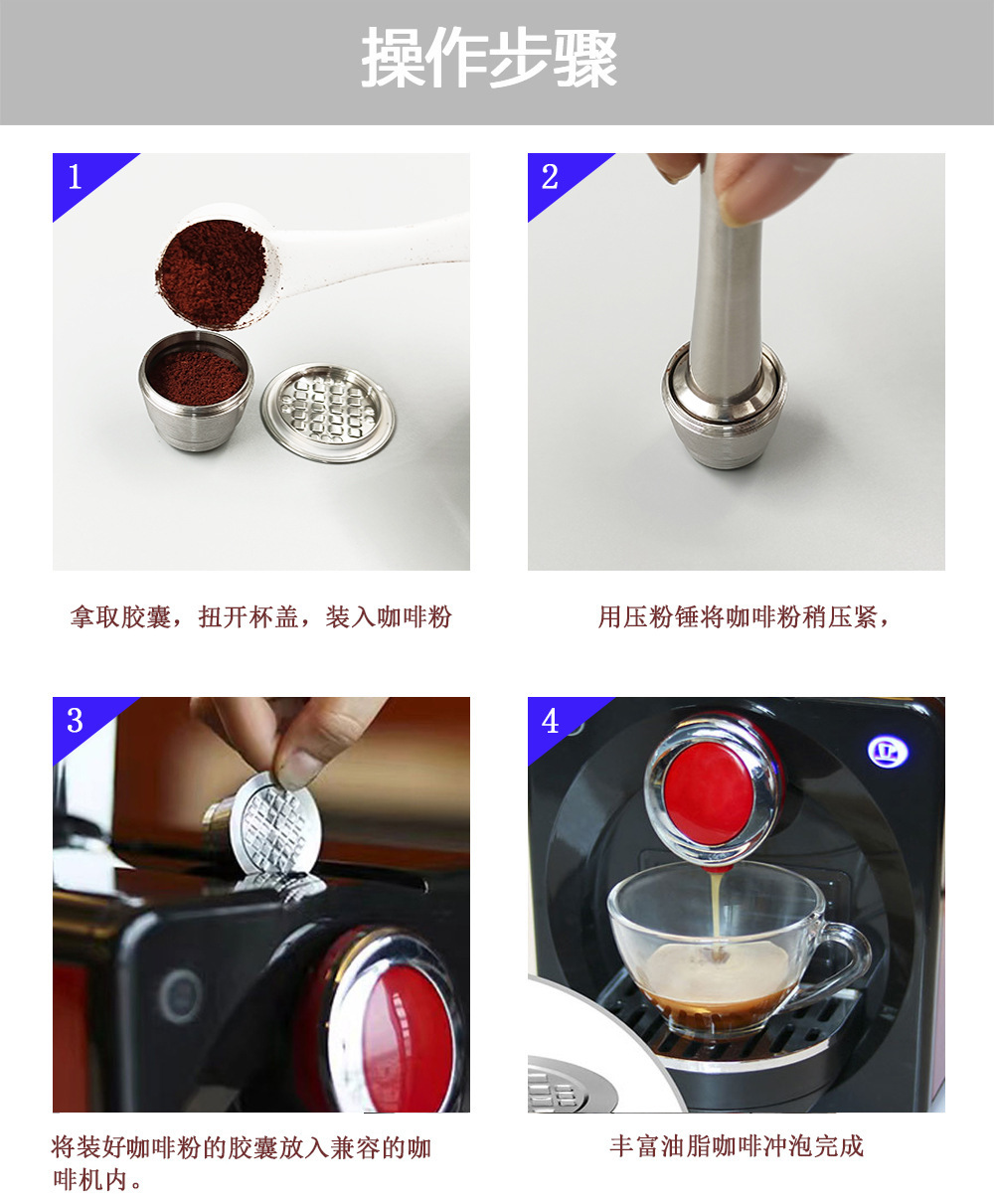 操作步骤

1

拿取胶囊，扭开杯盖，装入咖啡粉

2

用压粉锤将咖啡粉稍压紧，

3

将装好咖啡粉的胶囊放入兼容的咖啡机内。

4

丰富油脂咖啡冲泡完成