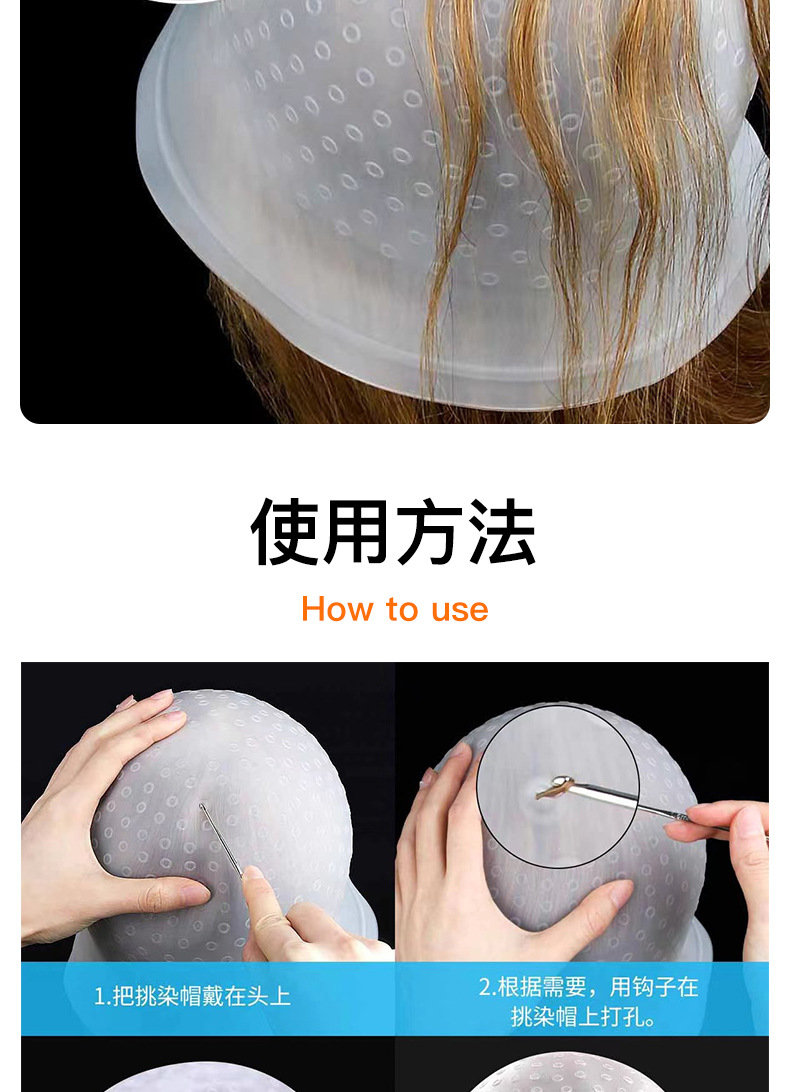 使用方法

How to use

1.把挑染帽戴在头上

2.根据需要，用钩子在挑染帽上打孔。