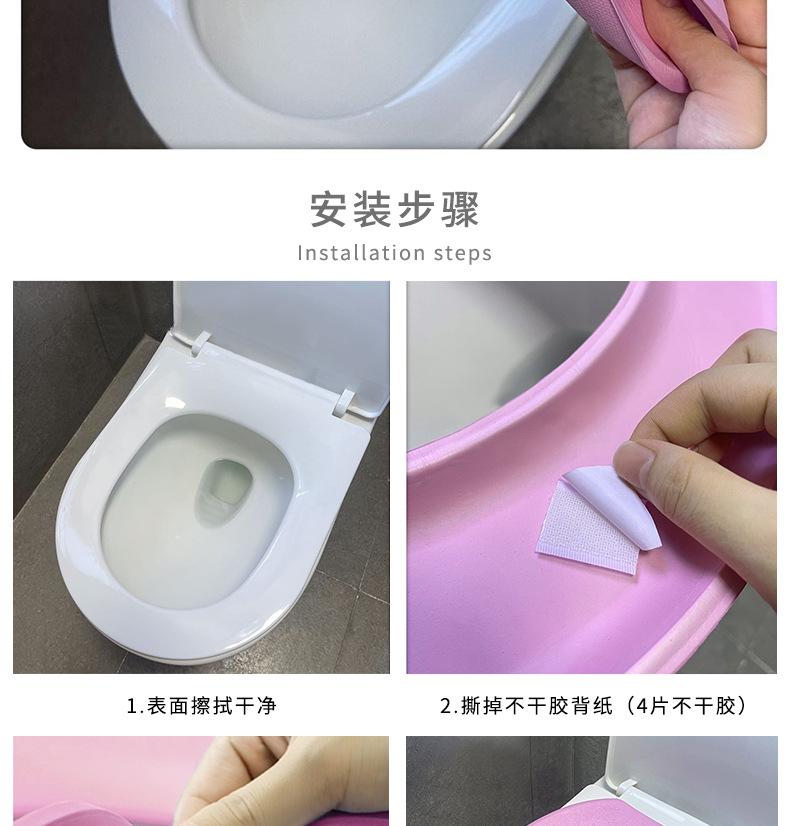 安装步骤

Installation steps

1.表面擦拭干净

2.撕掉不干胶背纸（4片不干胶）