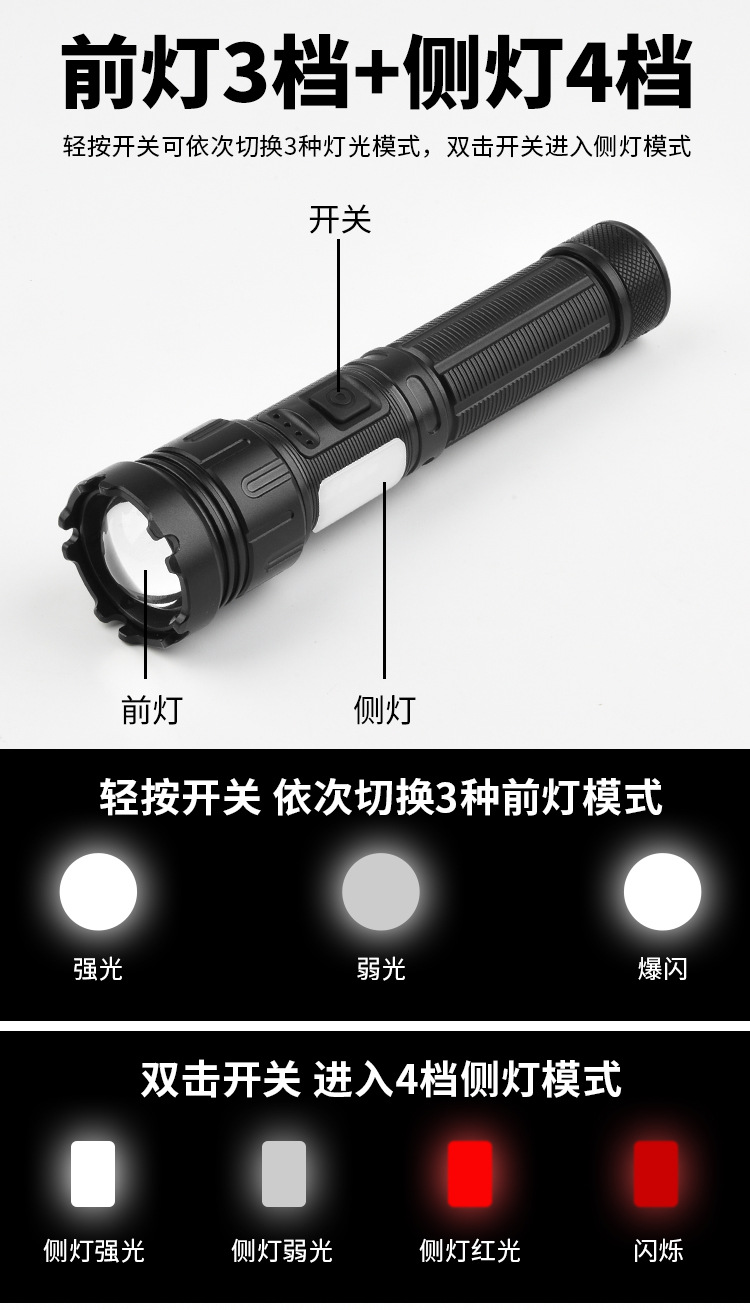 前灯3档+侧灯4档

轻按开关可依次切换3种灯光模式，双击开关进入侧灯模式

开关

前灯

侧灯

轻按开关 依次切换3种前灯模式

强光

弱光

爆闪

双击开关 进入4档侧灯模式

侧灯强光

侧灯弱光

侧灯红光

闪烁