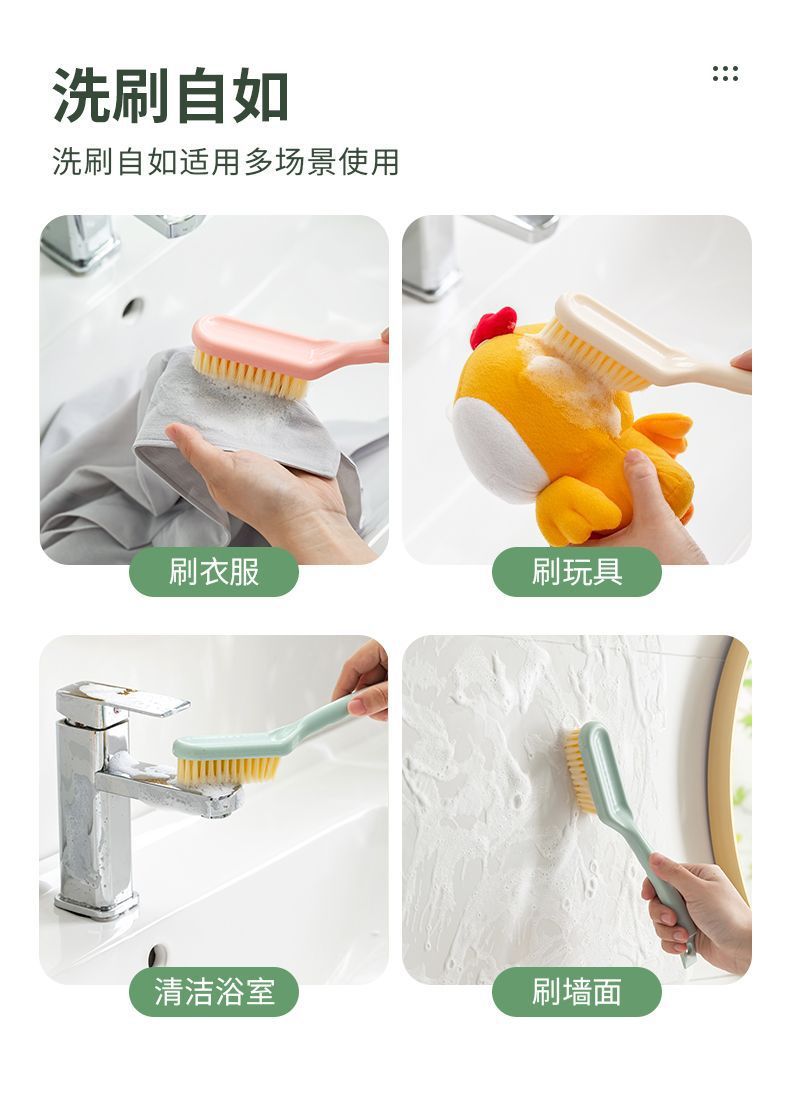 洗刷自如

洗刷自如适用多场景使用

刷衣服

刷玩具

清洁浴室

刷墙面