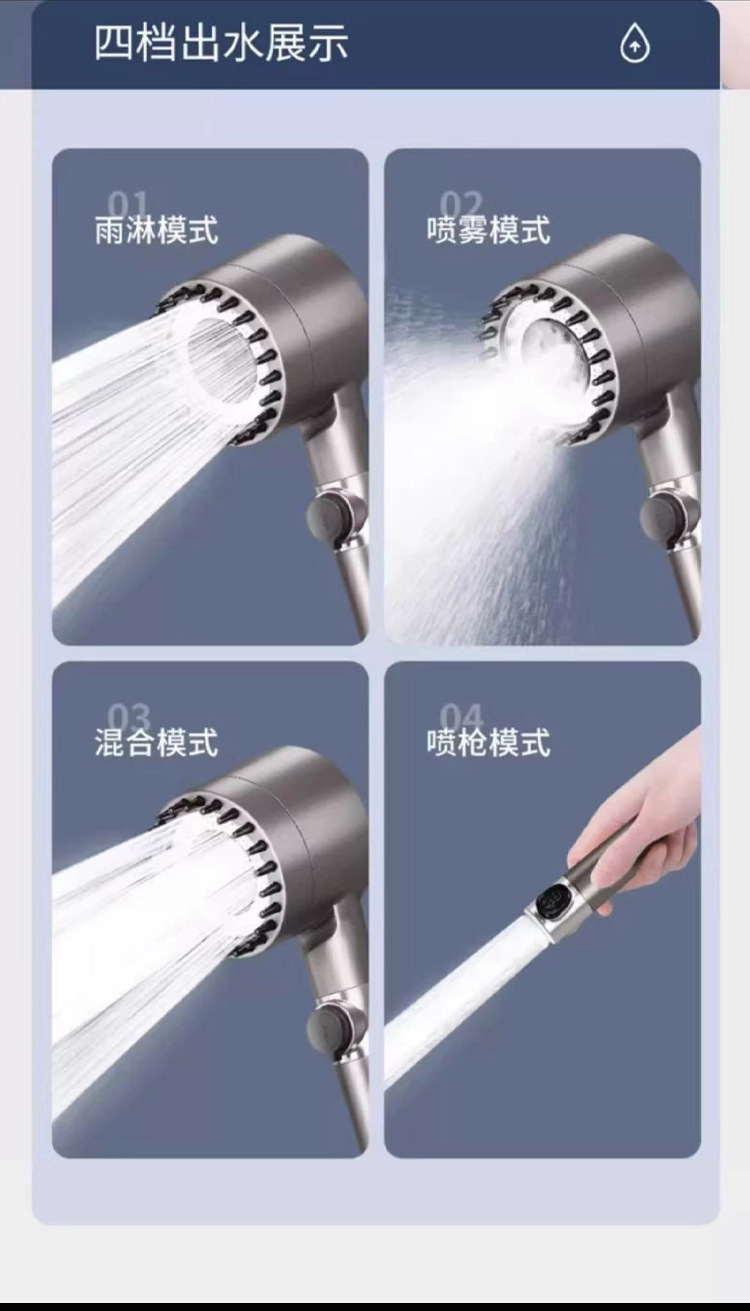 四档出水展示

01
雨淋模式

02
喷雾模式

03
混合模式

04
喷枪模式