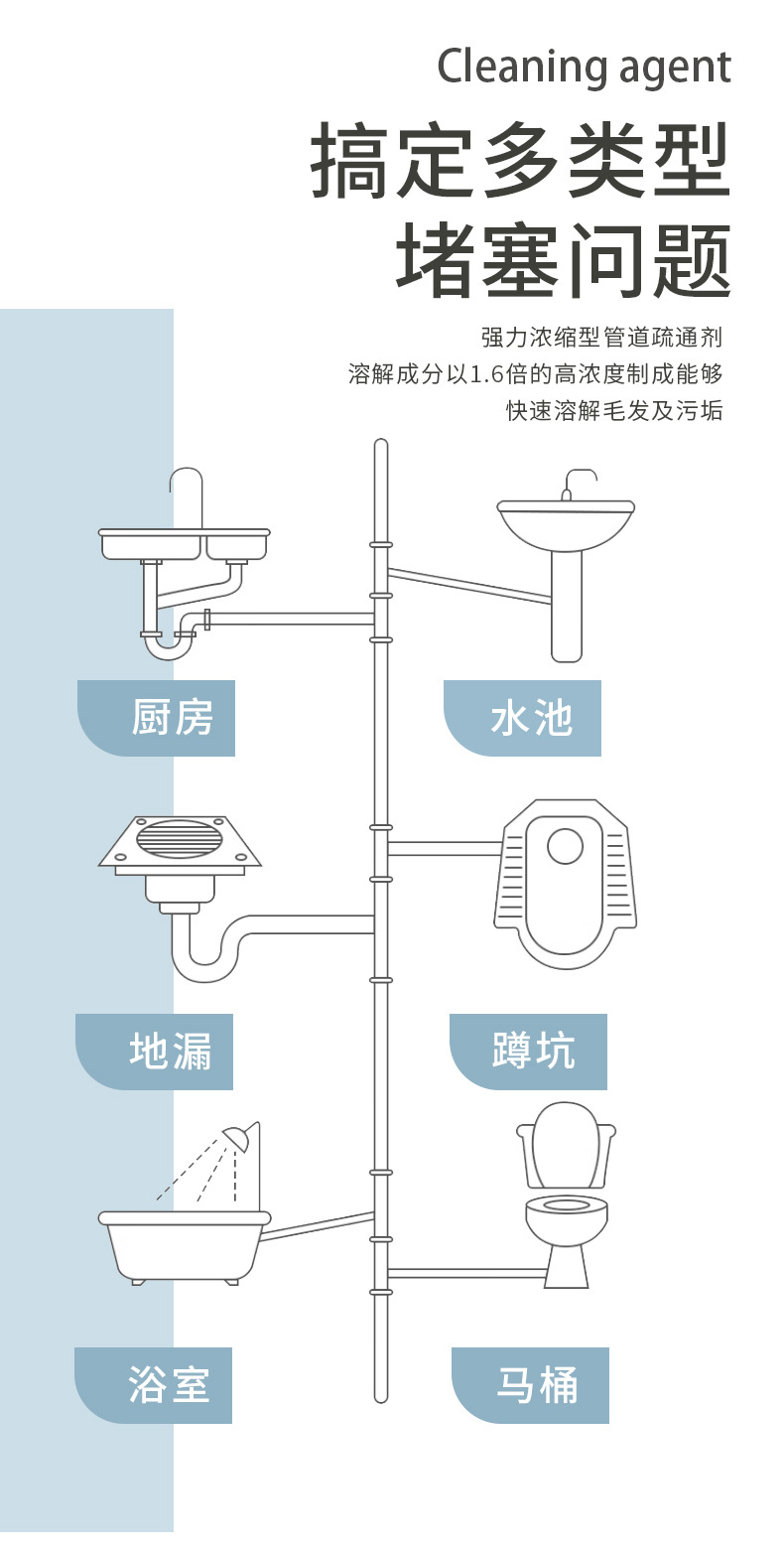 Cleaning agent

搞定多类型
堵塞问题

强力浓缩型管道疏通剂
溶解成分以1.6倍的高浓度制成能够
快速溶解毛发及污垢

厨房

水池

地漏

蹲坑

浴室

马桶