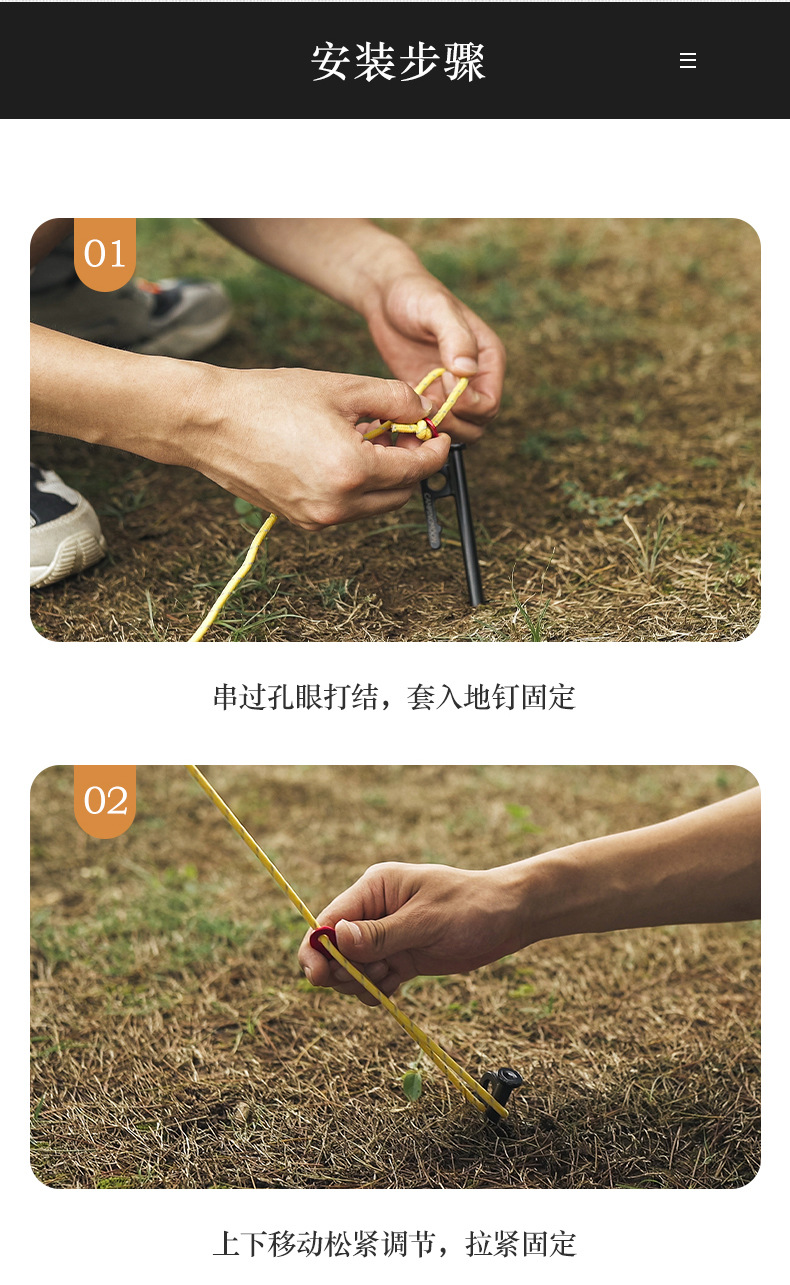 安装步骤

01

串过孔眼打结，套入地钉固定

02

上下移动松紧调节，拉紧固定