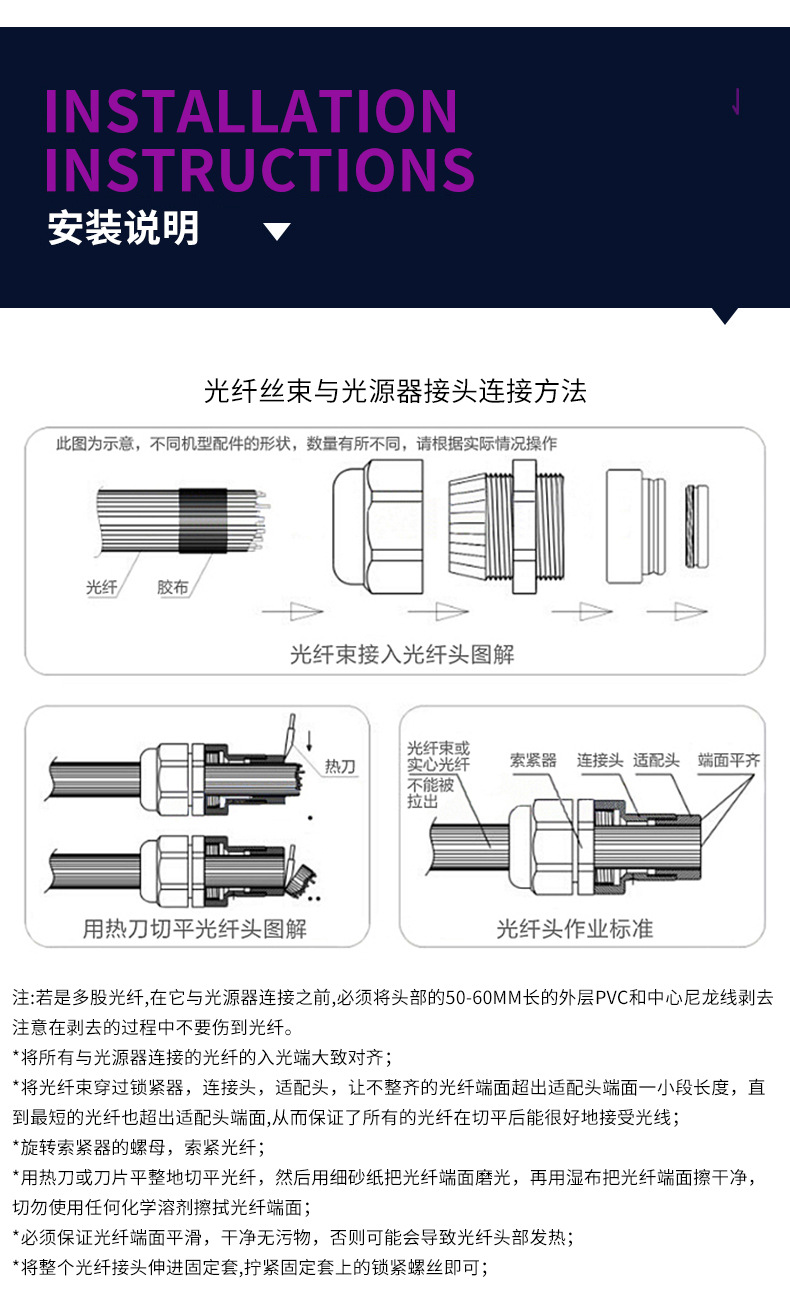 INSTALLATION
INSTRUCTIONS
安装说明

光纤丝束与光源器接头连接方法

此图为示意，不同机型配件的形状，数量有所不同，请根据实际情况操作

光纤
胶布

光纤束接入光纤头图解

热刀

用热刀切平光纤头图解

光纤束或实心光纤不能被拉出
索紧器
连接头
适配头
端面平齐

光纤头作业标准

注:若是多股光纤,在它与光源器连接之前,必须将头部的50-60MM长的外层PVC和中心尼龙线剥去注意在剥去的过程中不要伤到光纤。
*将所有与光源器连接的光纤的入光端大致对齐；
*将光纤束穿过锁紧器，连接头，适配头，让不整齐的光纤端面超出适配头端面一小段长度，直到最短的光纤也超出适配头端面,从而保证了所有的光纤在切平后能很好地接受光线；
*旋转索紧器的螺母，索紧光纤；
*用热刀或刀片平整地切平光纤，然后用细砂纸把光纤端面磨光，再用湿布把光纤端面擦干净，切勿使用任何化学溶剂擦拭光纤端面；
*必须保证光纤端面平滑，干净无污物，否则可能会导致光纤头部发热；
*将整个光纤接头伸进固定套,拧紧固定套上的锁紧螺丝即可；