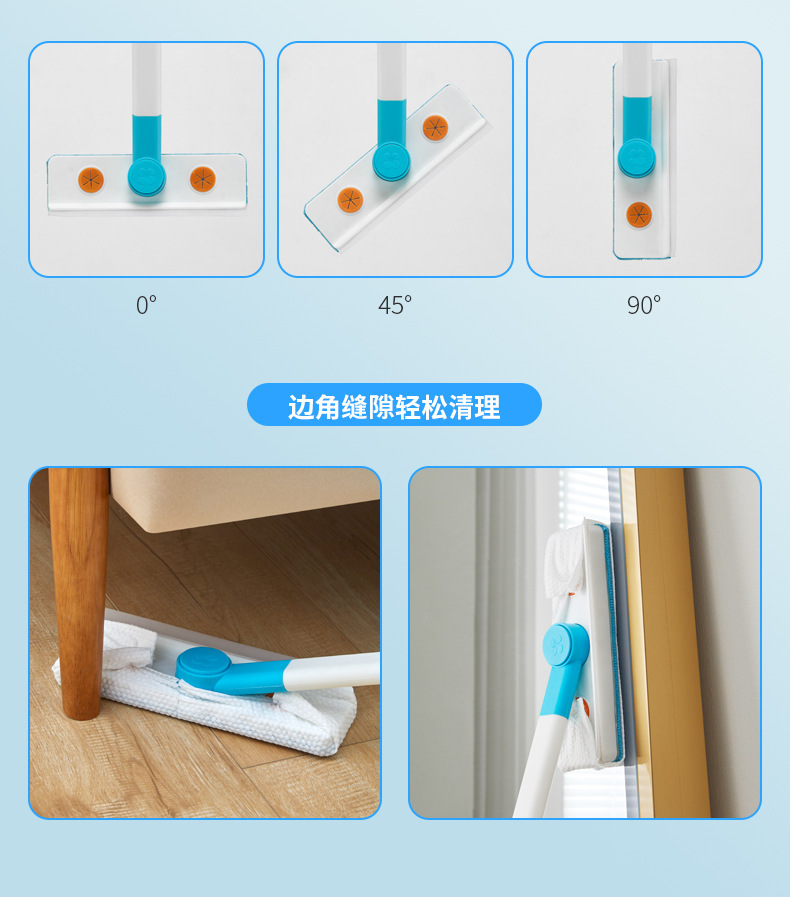 0°

45°

90°

边角缝隙轻松清理