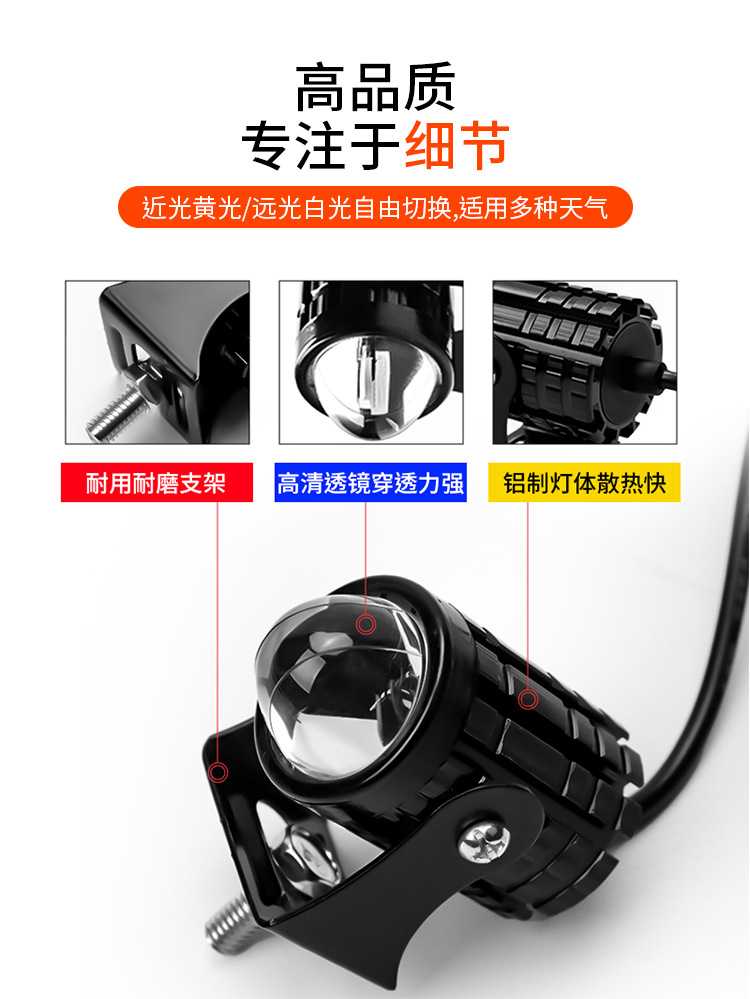 高品质
专注于细节

近光黄光/远光白光自由切换,适用多种天气

耐用耐磨支架

高清透镜穿透力强

铝制灯体散热快