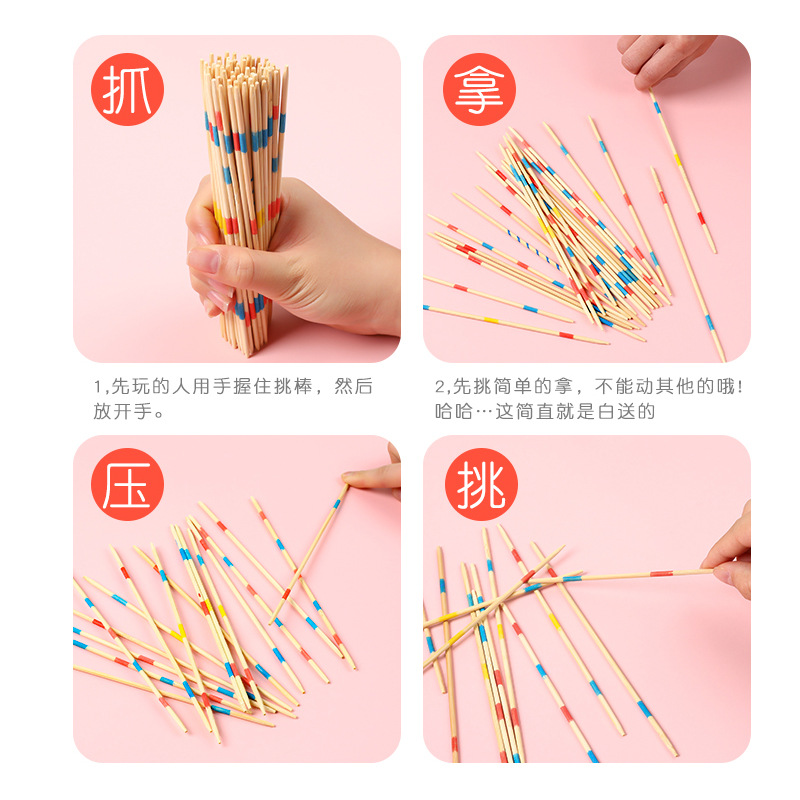 抓

1,先玩的人用手握住挑棒，然后放开手。

拿

2,先挑简单的拿，不能动其他的哦！哈哈…这简直就是白送的

压

挑