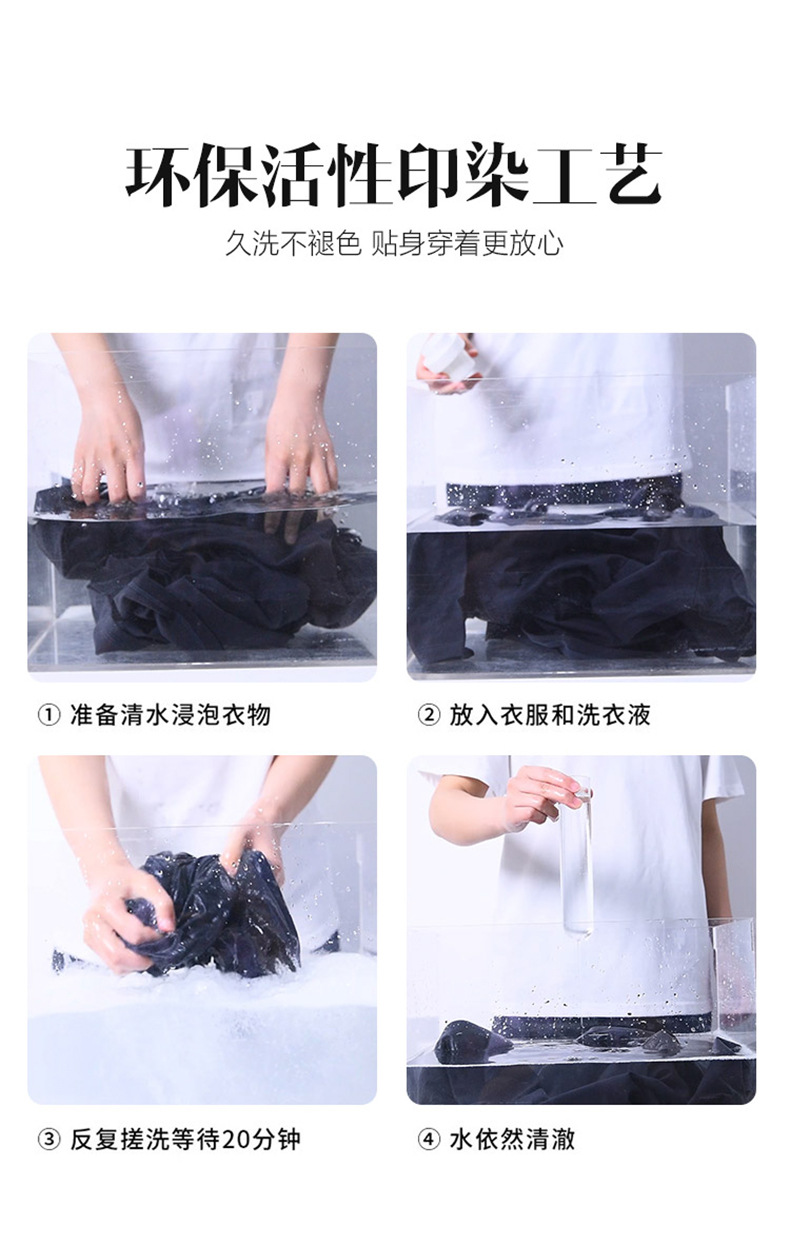 环保活性印染工艺

久洗不褪色 贴身穿着更放心

① 准备清水浸泡衣物

② 放入衣服和洗衣液

③ 反复搓洗等待20分钟

④ 水依然清澈